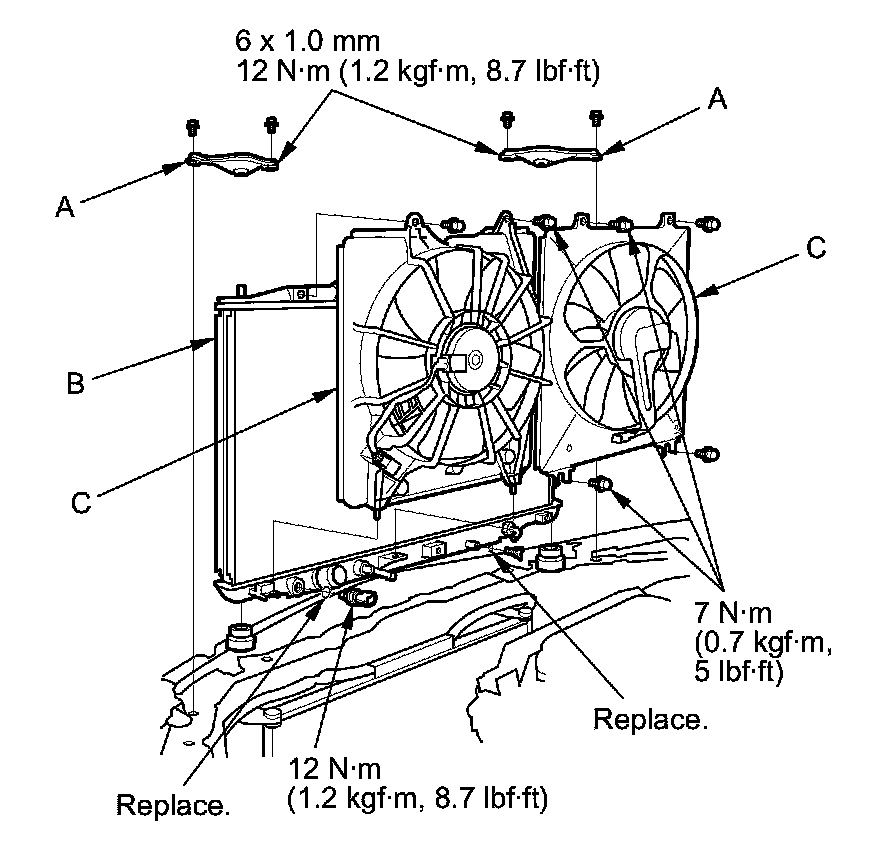 6 x 1.0 mm
12 N·m (1.2 kgf·m, 8.7 lbf·ft)

A

A

C

B

C

7 N·m
(0.7 kgf·m,
5 lbf·ft)

Replace.

12 N·m
(1.2 kgf·m, 8.7 lbf·ft)

Replace.