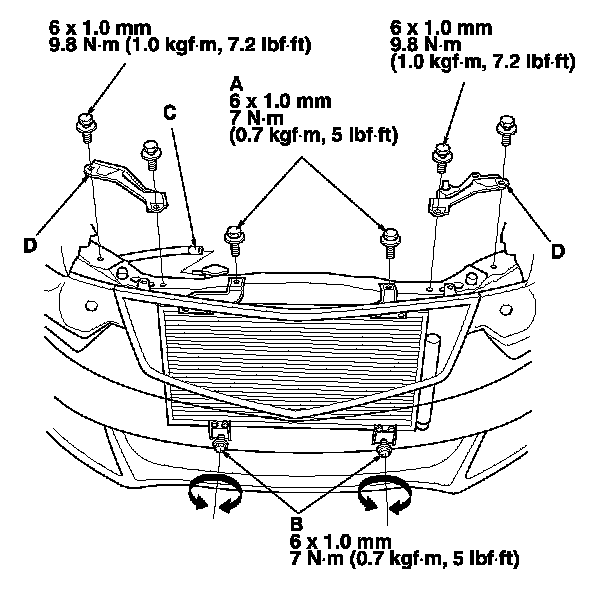 6 x 1.0 mm
9.8 N·m (1.0 kgf·m, 7.2 lbf·ft)

6 x 1.0 mm
9.8 N·m
(1.0 kgf·m, 7.2 lbf·ft)

A
6 x 1.0 mm
7 N·m
(0.7 kgf·m, 5 lbf·ft)

C

D

D

B
6 x 1.0 mm
7 N·m (0.7 kgf·m, 5 lbf·ft)