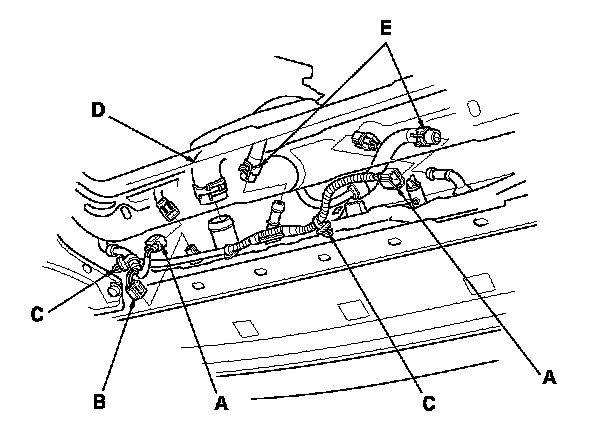 E
D
C
B
A
C
A