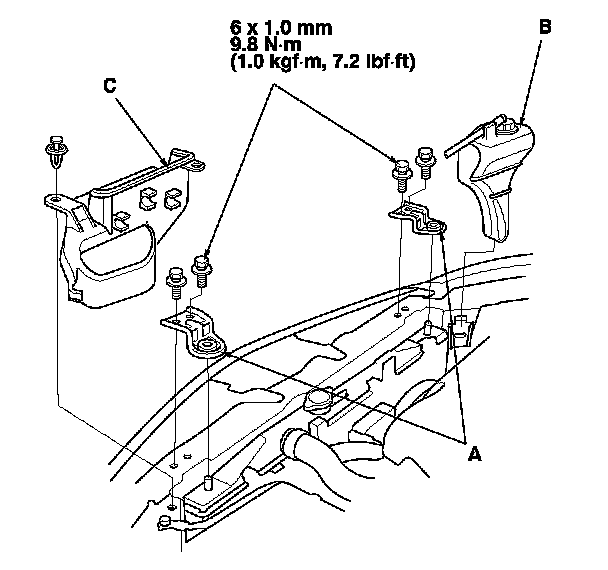 6 x 1.0 mm
9.8 N·m
(1.0 kgf·m, 7.2 lbf·ft)

B

C

A