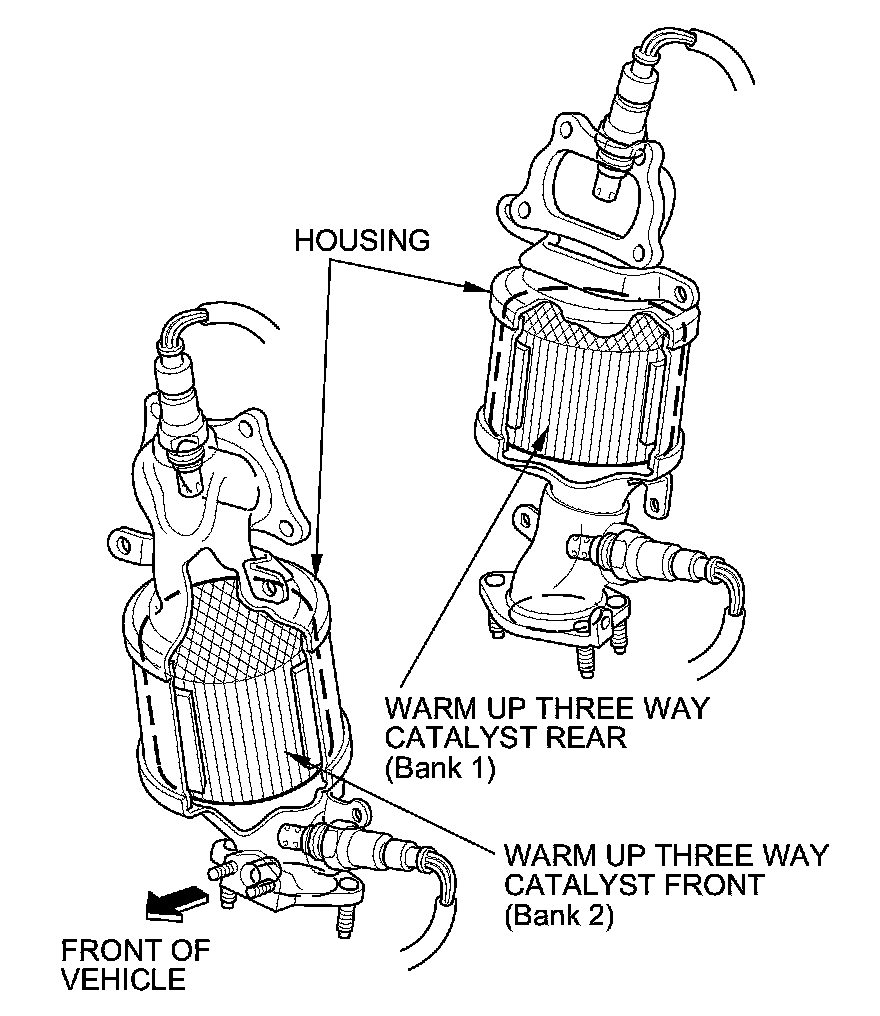 HOUSING

WARM UP THREE WAY CATALYST REAR (Bank 1)

WARM UP THREE WAY CATALYST FRONT (Bank 2)

FRONT OF VEHICLE