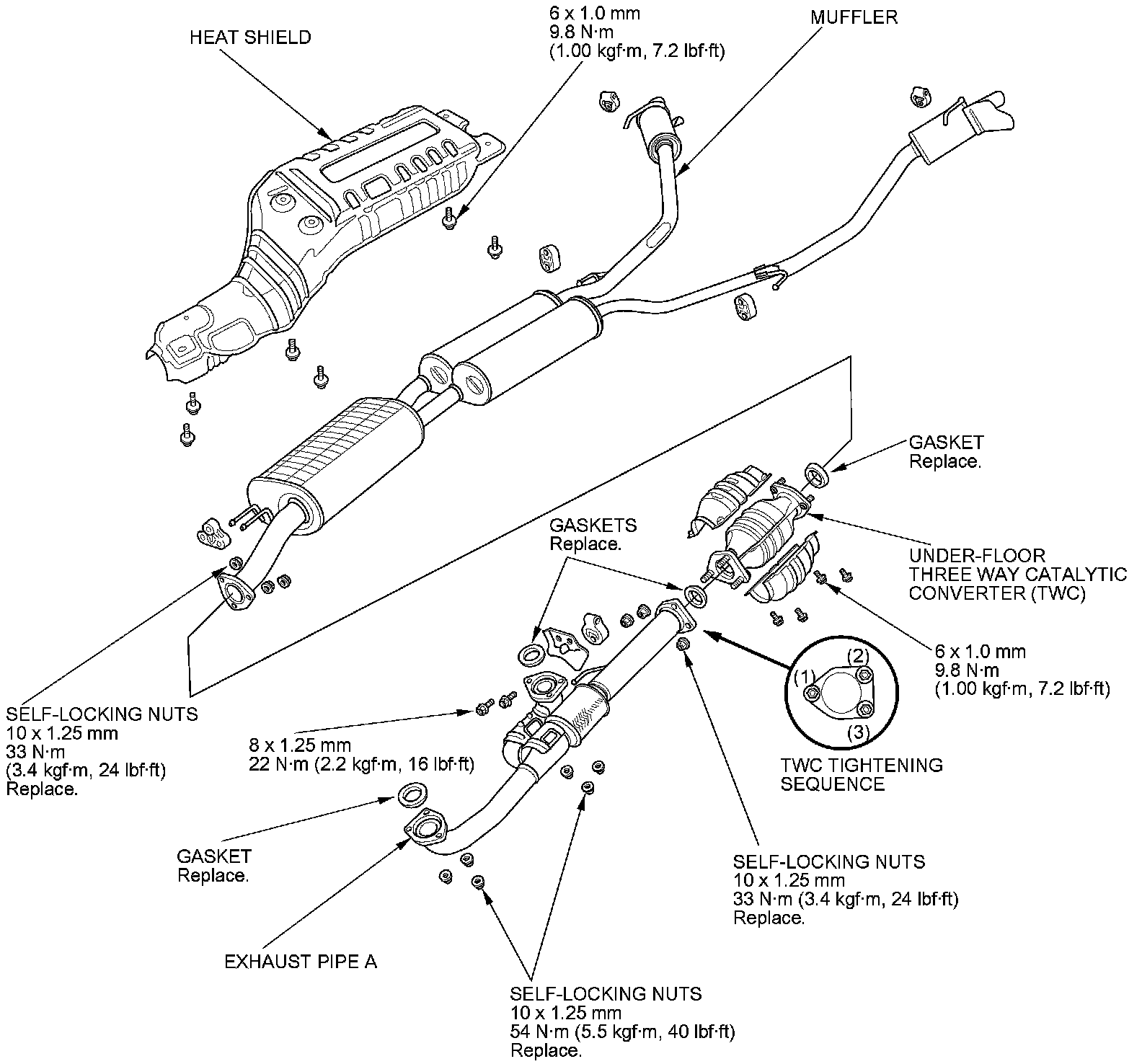 HEAT SHIELD

6 x 1.0 mm
9.8 N·m
(1.00 kgf·m, 7.2 lbf·ft)

MUFFLER

GASKET
Replace.

GASKETS
Replace.

UNDER-FLOOR
THREE WAY CATALYTIC
CONVERTER (TWC)

6 x 1.0 mm
9.8 N·m
(1.00 kgf·m, 7.2 lbf·ft)

(1)
(2)
(3)

TWC TIGHTENING
SEQUENCE

SELF-LOCKING NUTS
10 x 1.25 mm
33 N·m
(3.4 kgf·m, 24 lbf·ft)
Replace.

8 x 1.25 mm
22 N·m (2.2 kgf·m, 16 lbf·ft)

GASKET
Replace.

SELF-LOCKING NUTS
10 x 1.25 mm
33 N·m (3.4 kgf·m, 24 lbf·ft)
Replace.

EXHAUST PIPE A

SELF-LOCKING NUTS
10 x 1.25 mm
54 N·m (5.5 kgf·m, 40 lbf·ft)
Replace.