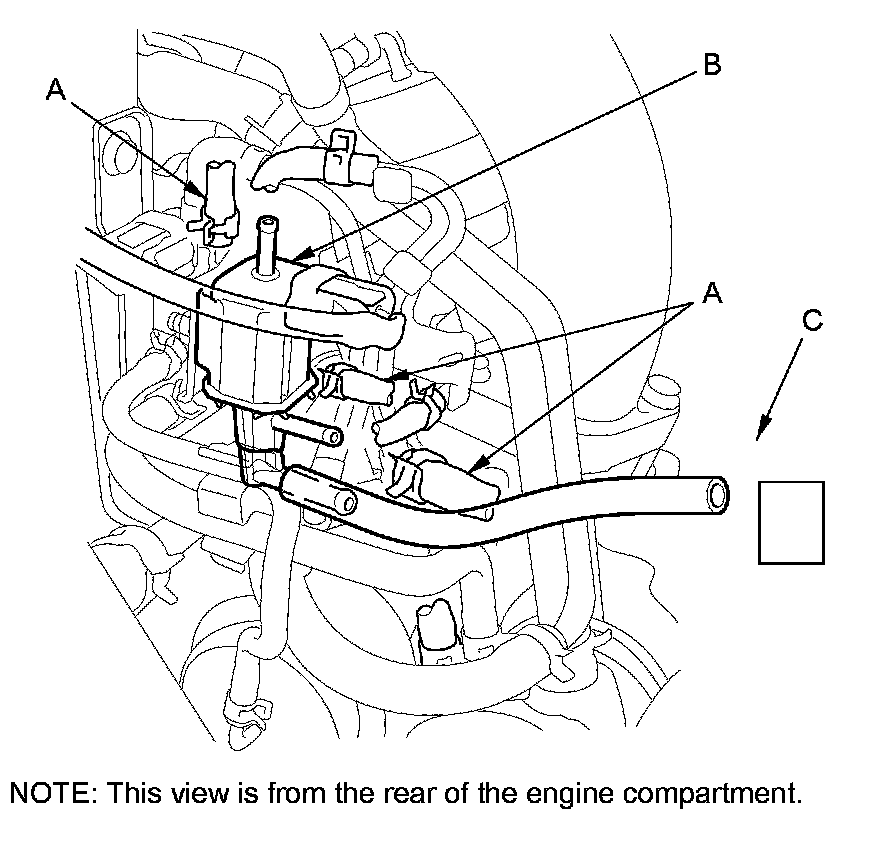 A

B

A

C

NOTE: This view is from the rear of the engine compartment.