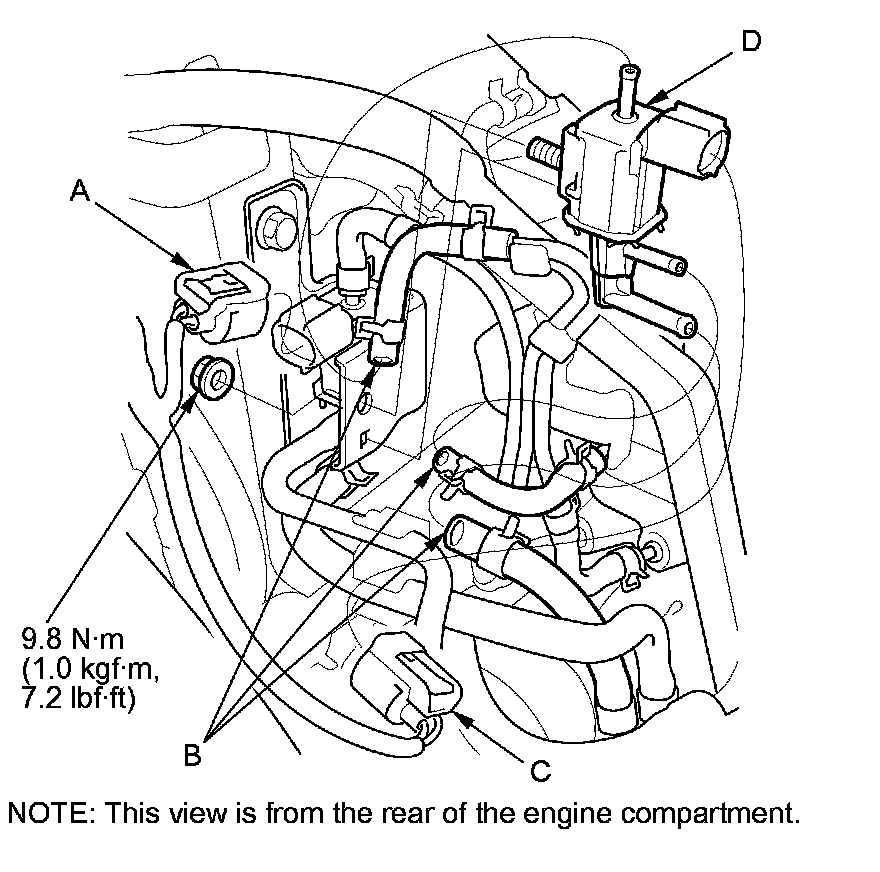 D

A

9.8 N·m
(1.0 kgf·m,
7.2 lbf·ft)

B

C

NOTE: This view is from the rear of the engine compartment.