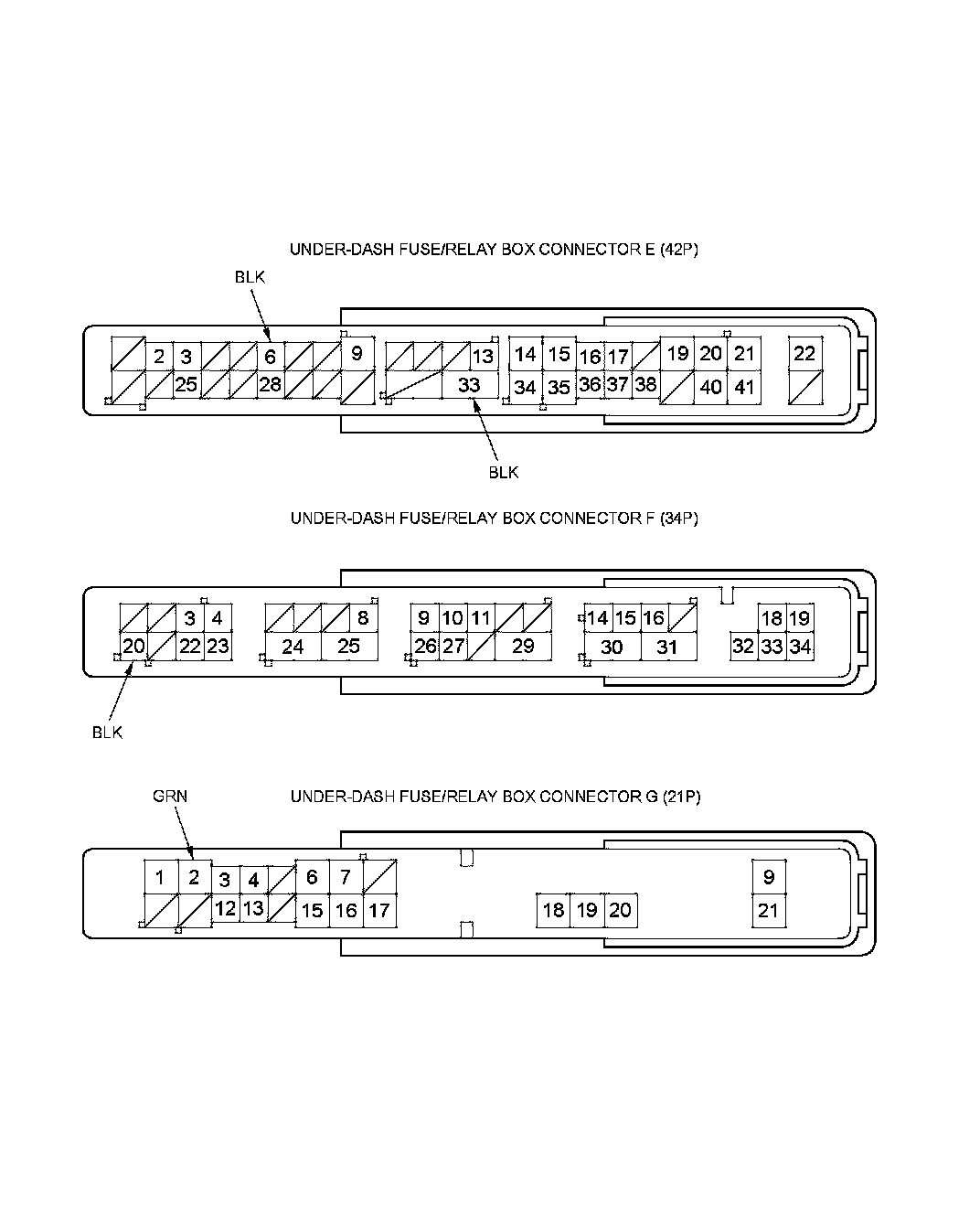 UNDER-DASH FUSE/RELAY BOX CONNECTOR E (42P)

BLK

2 3 6 9 13 14 15 16 17 19 20 21 22
25 28 33 34 35 36 37 38 40 41

BLK

UNDER-DASH FUSE/RELAY BOX CONNECTOR F (34P)

3 4 8 9 10 11 14 15 16 18 19
20 22 23 24 25 26 27 29 30 31 32 33 34

BLK

GRN

UNDER-DASH FUSE/RELAY BOX CONNECTOR G (21P)

1 2 3 4 6 7 9
12 13 15 16 17 18 19 20 21