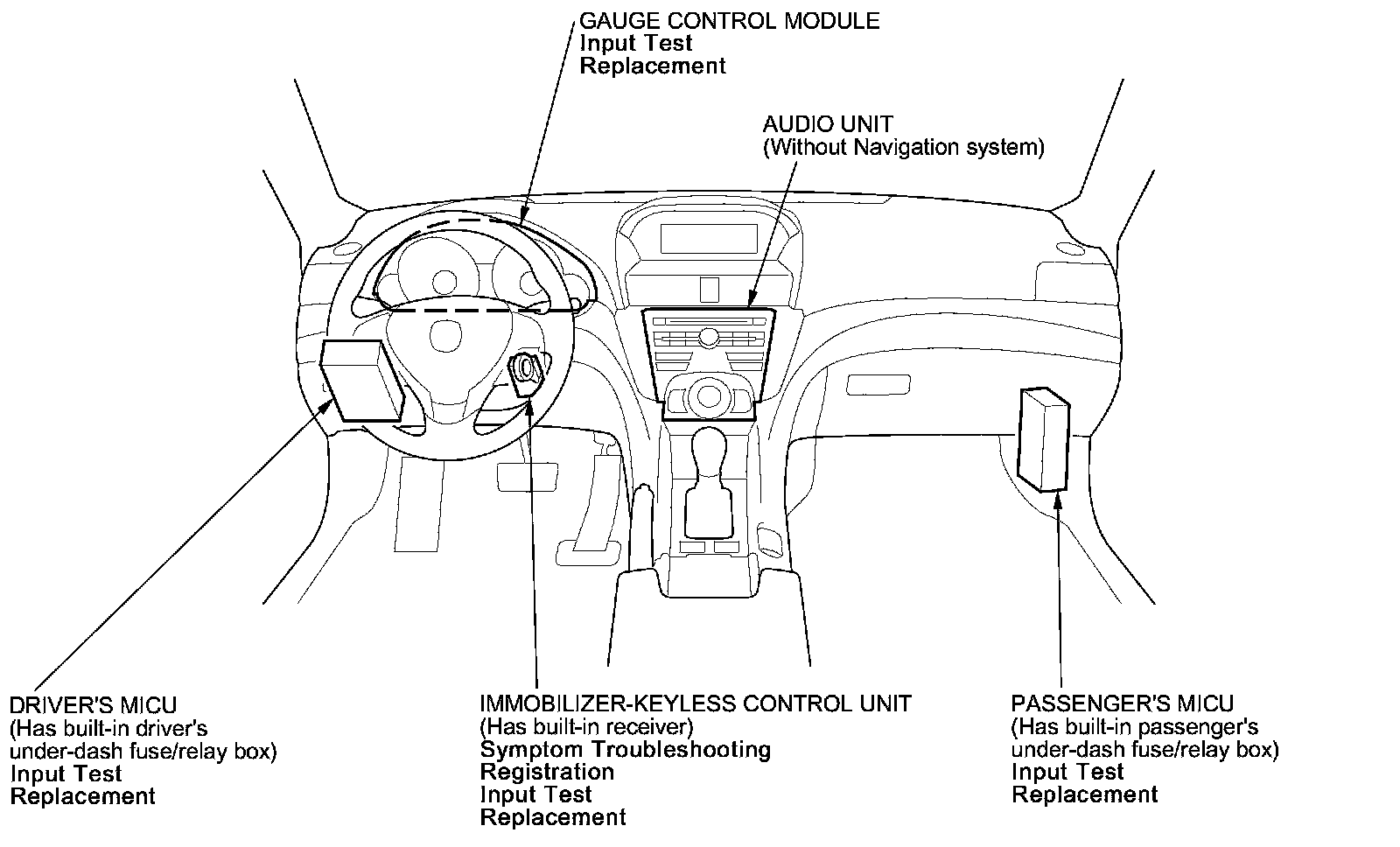 GAUGE CONTROL MODULE
Input Test
Replacement

AUDIO UNIT
(Without Navigation system)

DRIVER'S MICU
(Has built-in driver's under-dash fuse/relay box)
Input Test
Replacement

IMMOBILIZER-KEYLESS CONTROL UNIT
(Has built-in receiver)
Symptom Troubleshooting
Registration
Input Test
Replacement

PASSENGER'S MICU
(Has built-in passenger's under-dash fuse/relay box)
Input Test
Replacement