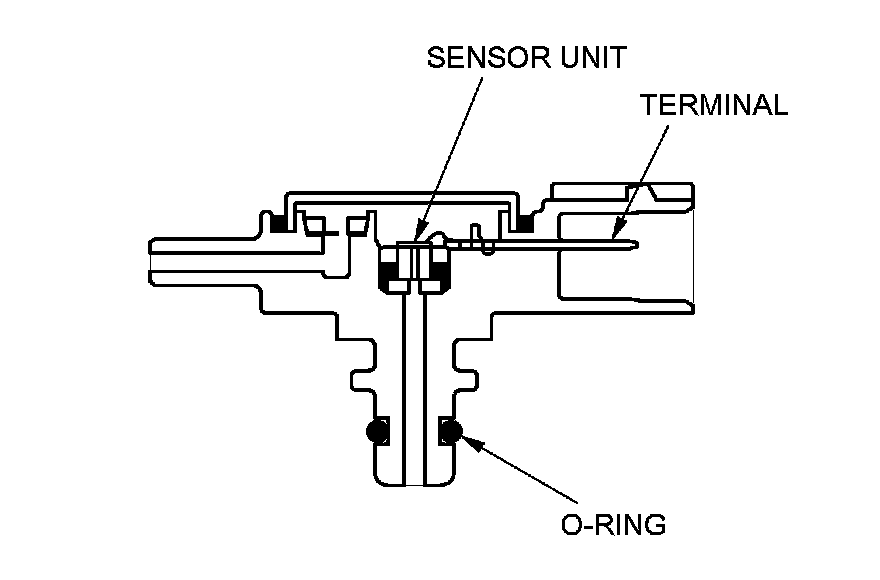 SENSOR UNIT
TERMINAL
O-RING