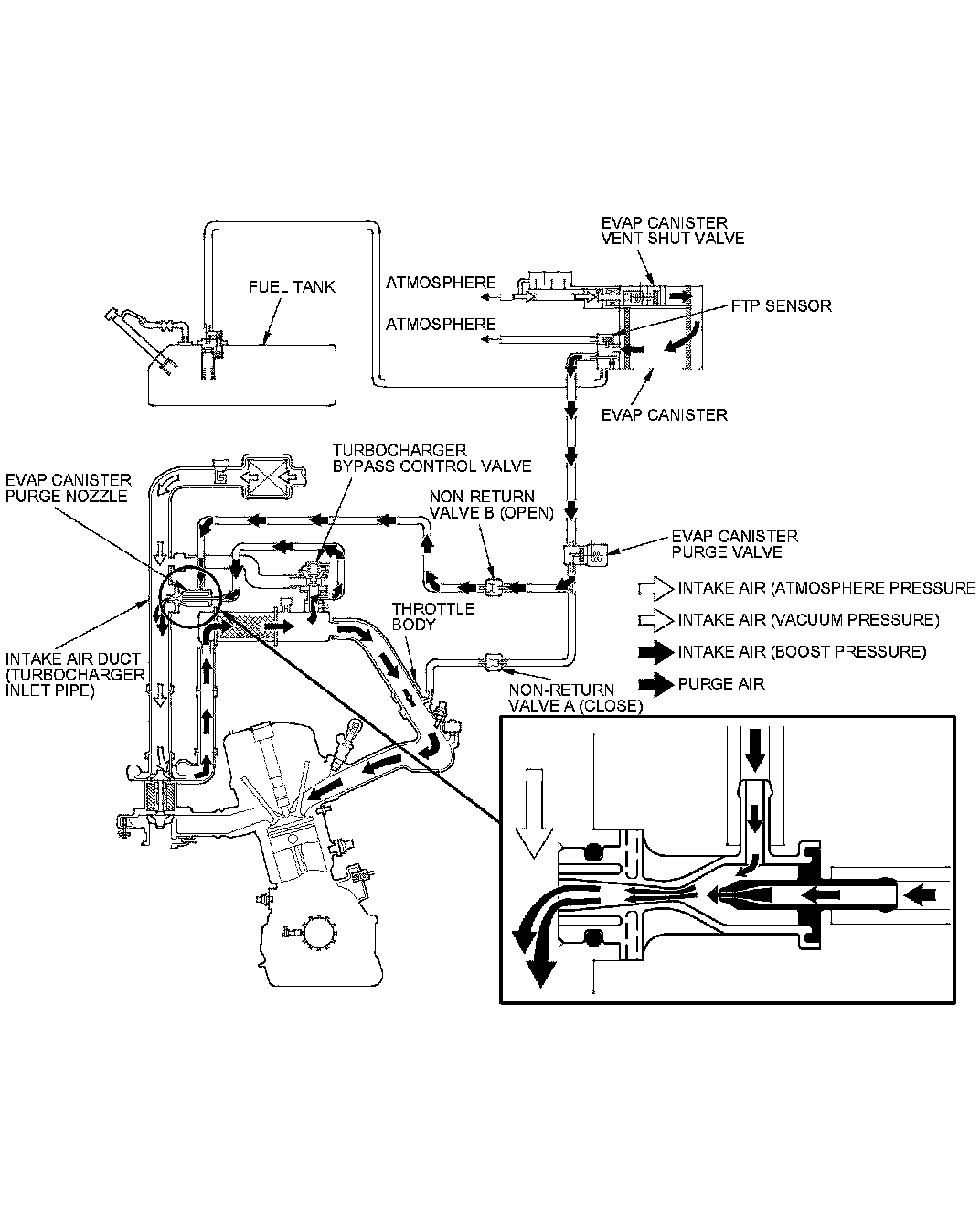 EVAP CANISTER VENT SHUT VALVE

FUEL TANK

ATMOSPHERE

ATMOSPHERE

FTP SENSOR

EVAP CANISTER

TURBOCHARGER BYPASS CONTROL VALVE

EVAP CANISTER PURGE NOZZLE

NON-RETURN VALVE B (OPEN)

EVAP CANISTER PURGE VALVE

INTAKE AIR (ATMOSPHERE PRESSURE

INTAKE AIR (VACUUM PRESSURE)

INTAKE AIR (BOOST PRESSURE)

PURGE AIR

THROTTLE BODY

INTAKE AIR DUCT (TURBOCHARGER INLET PIPE)

NON-RETURN VALVE A (CLOSE)