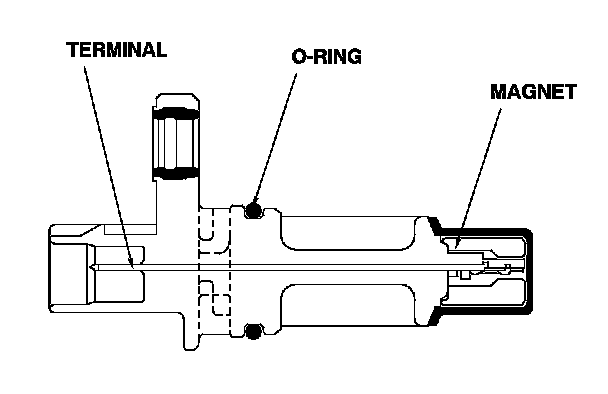 TERMINAL
O-RING
MAGNET