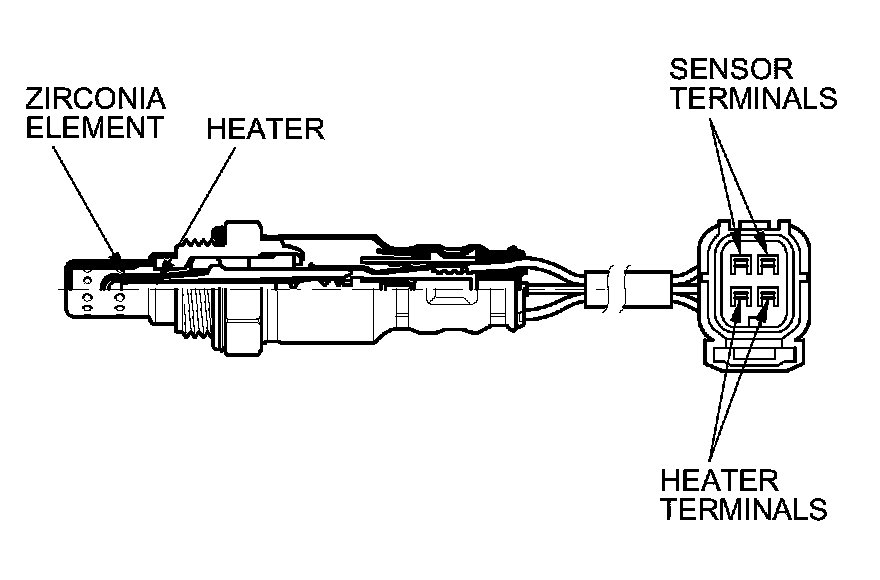 ZIRCONIA ELEMENT

HEATER

SENSOR TERMINALS

HEATER TERMINALS