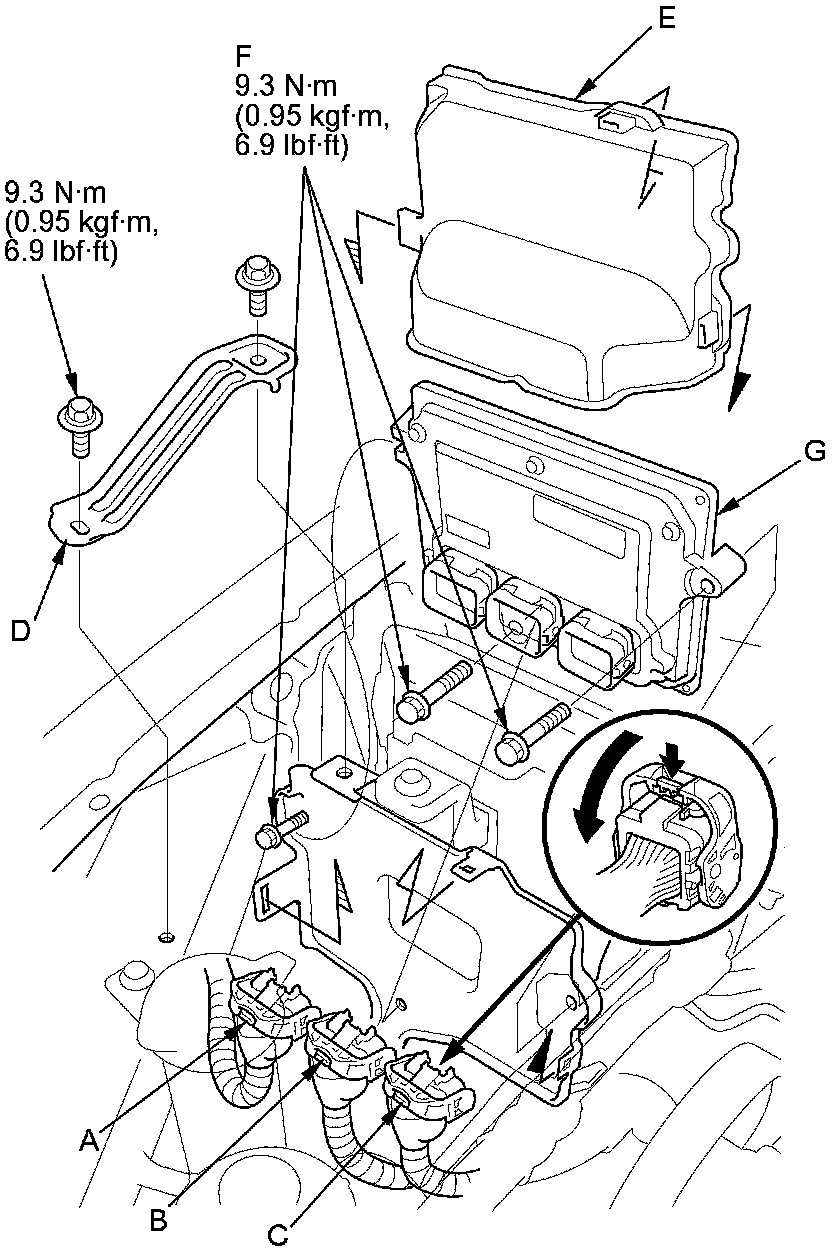 E

F
9.3 N·m
(0.95 kgf·m,
6.9 lbf·ft)

9.3 N·m
(0.95 kgf·m,
6.9 lbf·ft)

G

D

A

B

C