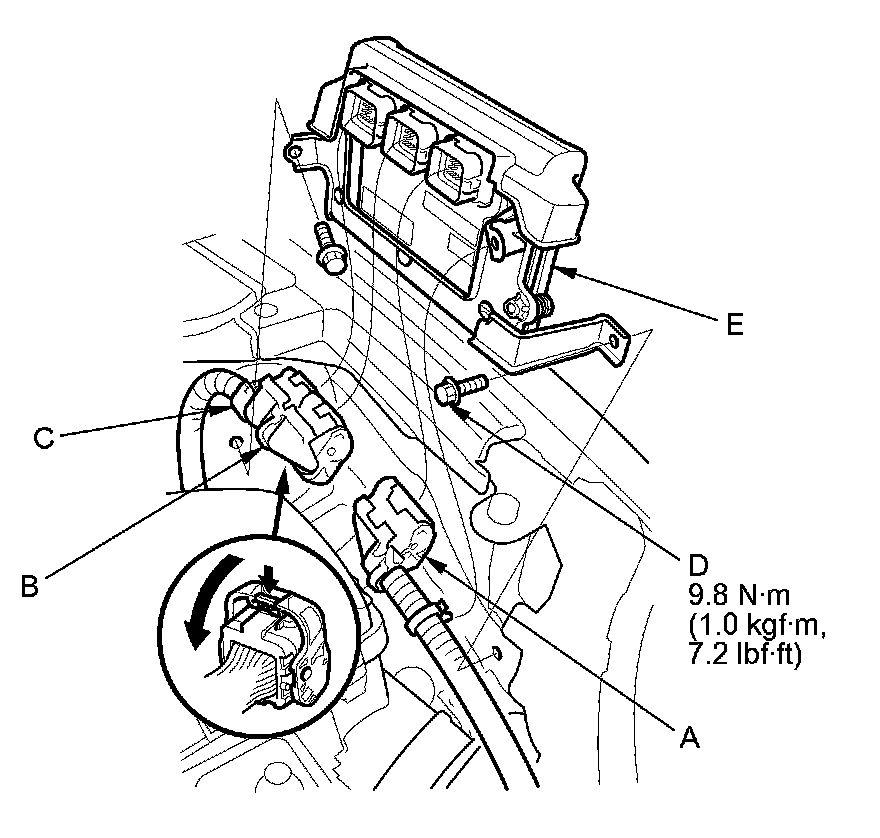 E

C

B

D
9.8 N·m
(1.0 kgf·m,
7.2 lbf·ft)

A