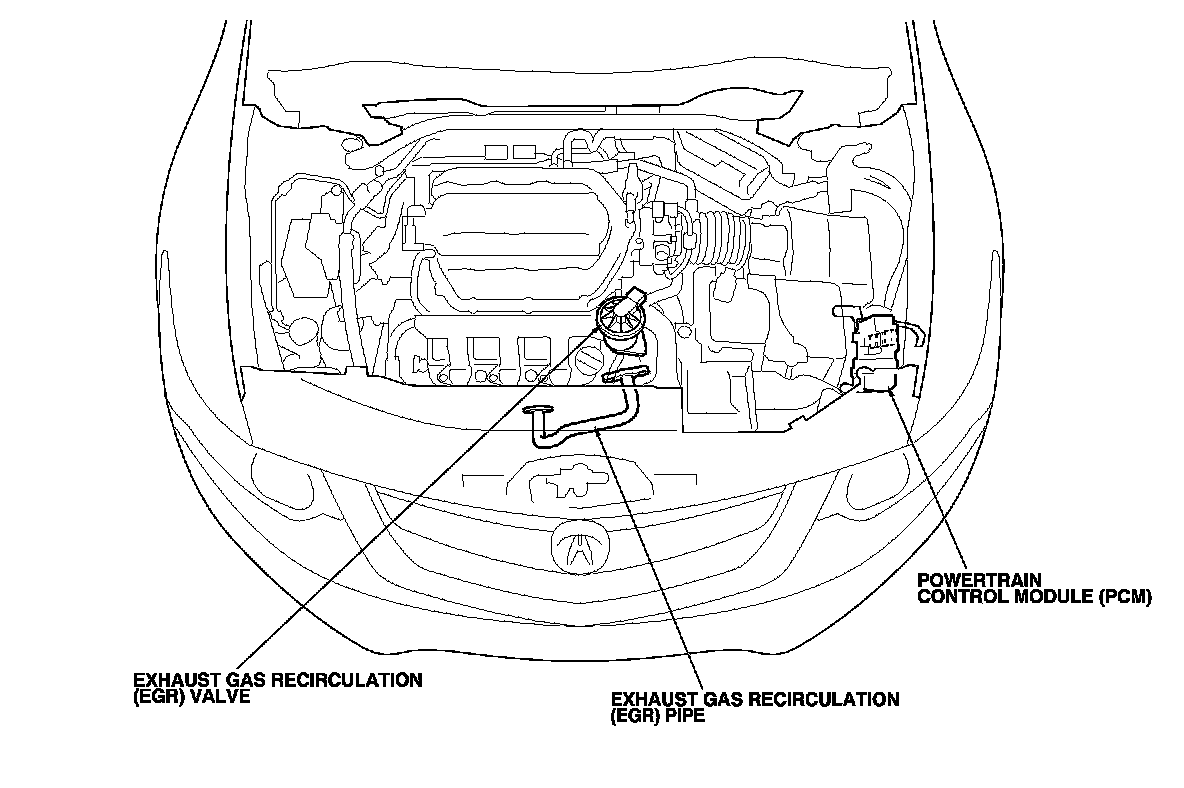 POWERTRAIN
CONTROL MODULE (PCM)

EXHAUST GAS RECIRCULATION
(EGR) VALVE

EXHAUST GAS RECIRCULATION
(EGR) PIPE