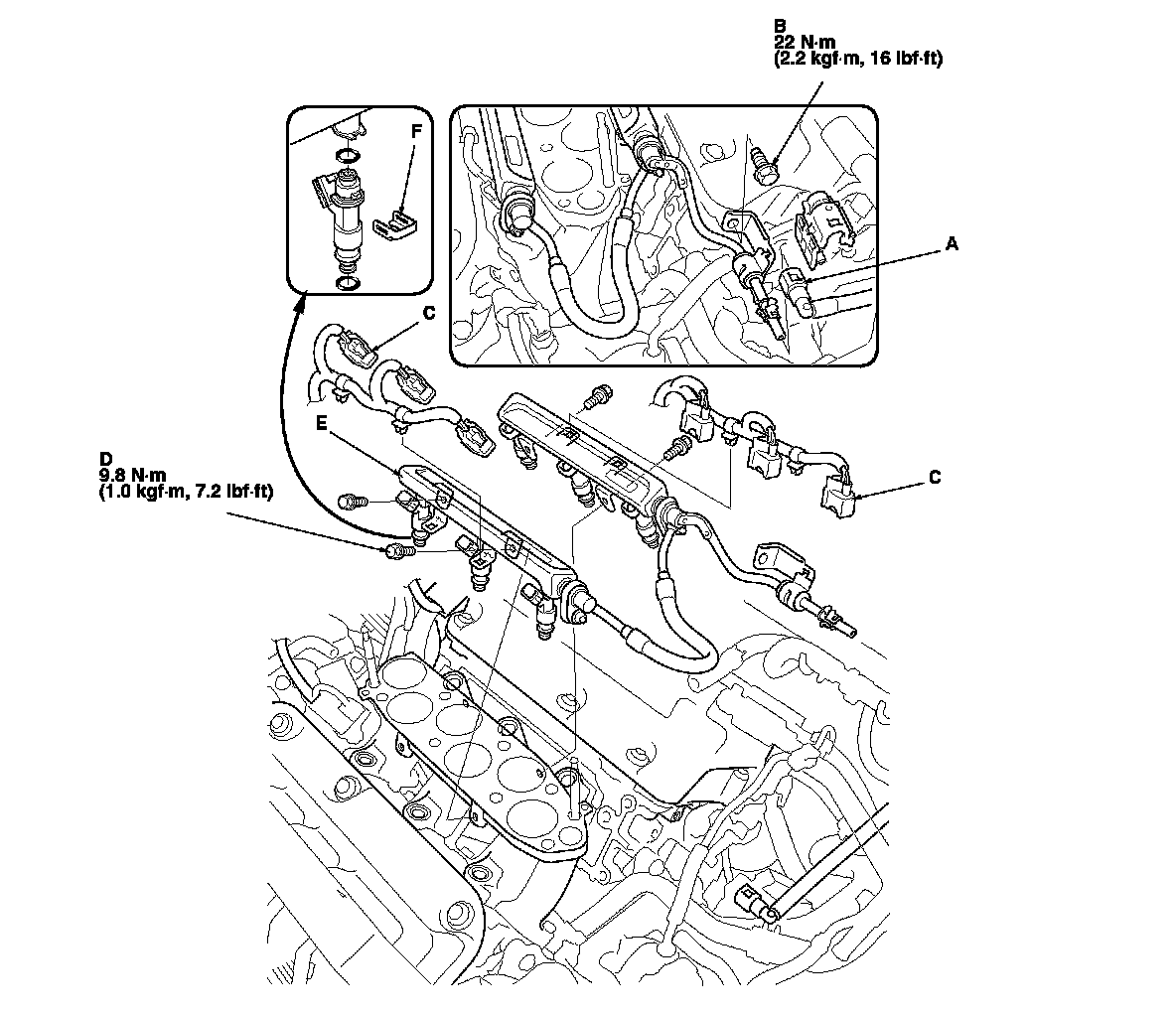 B
22 N·m
(2.2 kgf·m, 16 lbf·ft)

F

A

C

E

D
9.8 N·m
(1.0 kgf·m, 7.2 lbf·ft)

C