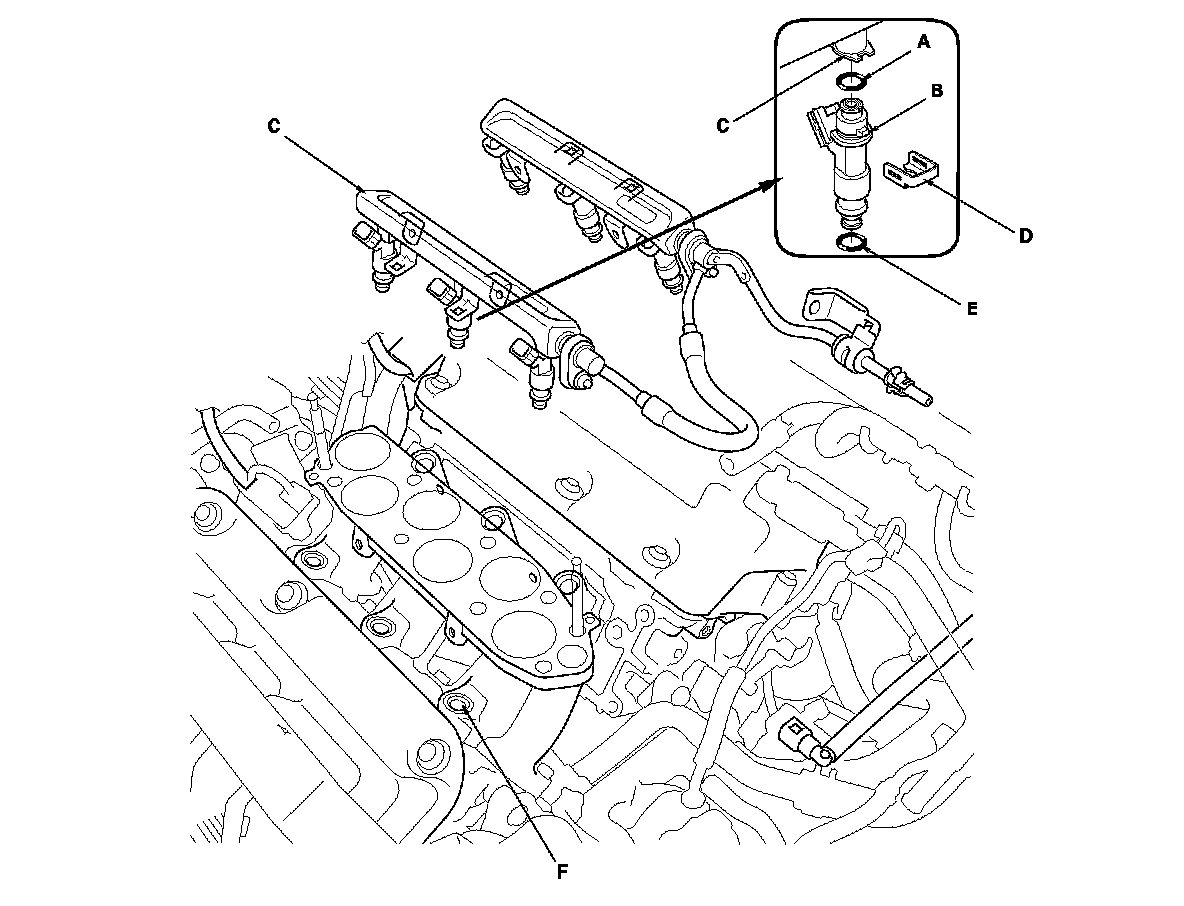 C
A
B
C
D
E
F