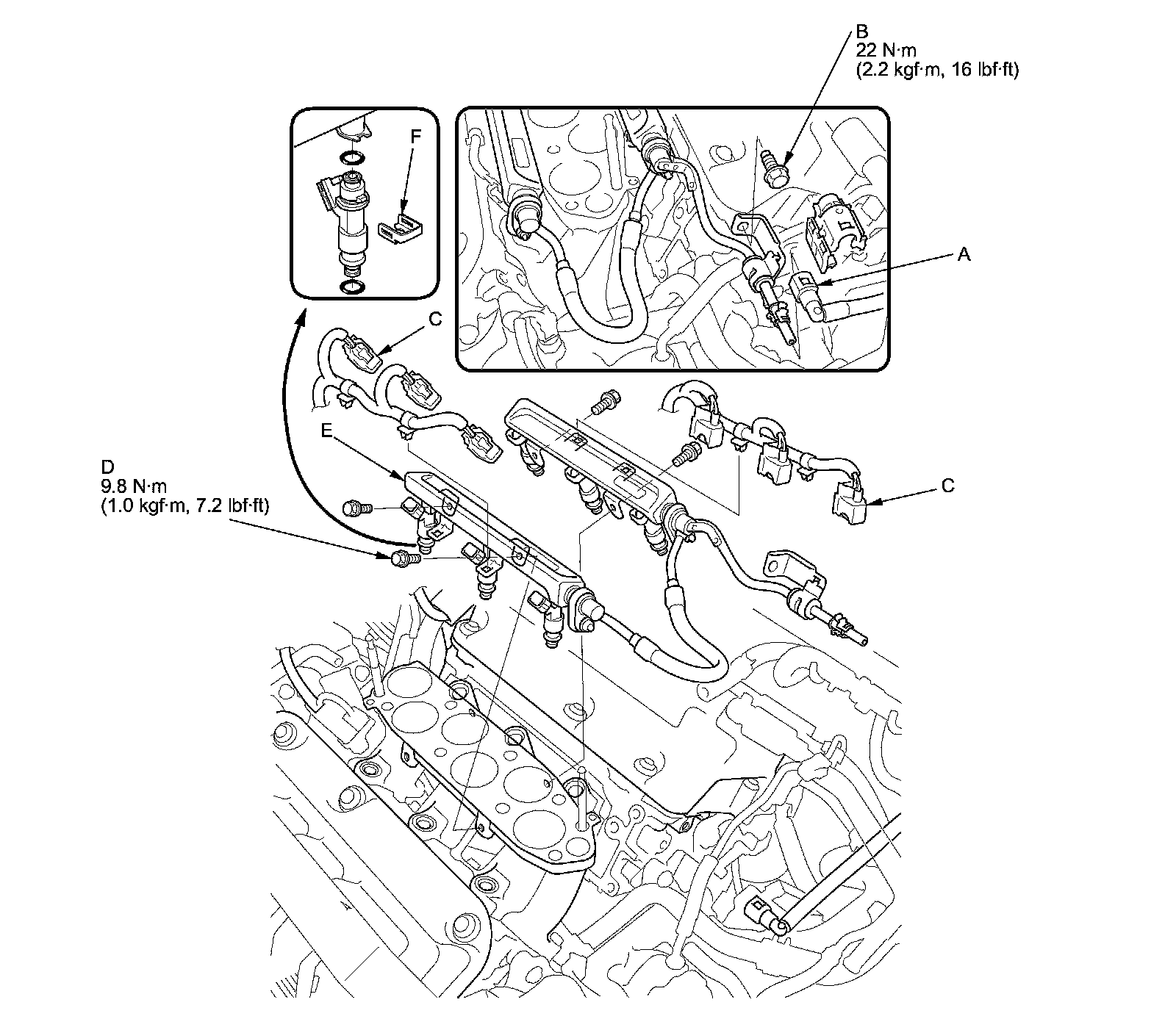 B
22 N·m
(2.2 kgf·m, 16 lbf·ft)

F

A

C

E

D
9.8 N·m
(1.0 kgf·m, 7.2 lbf·ft)

C