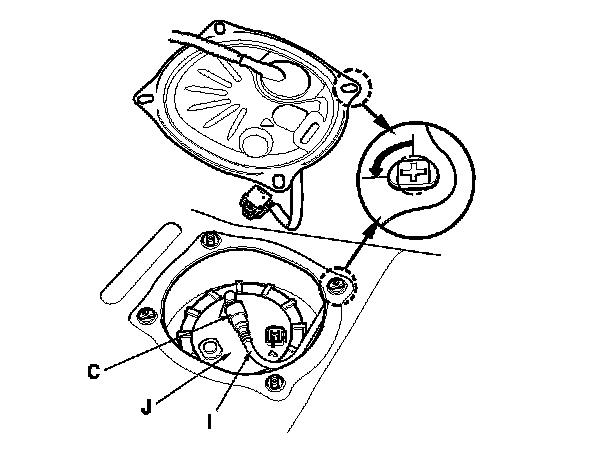 C
J
I