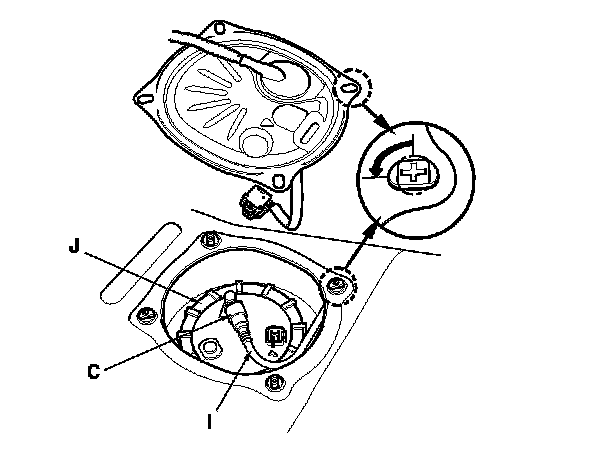 J

C

I