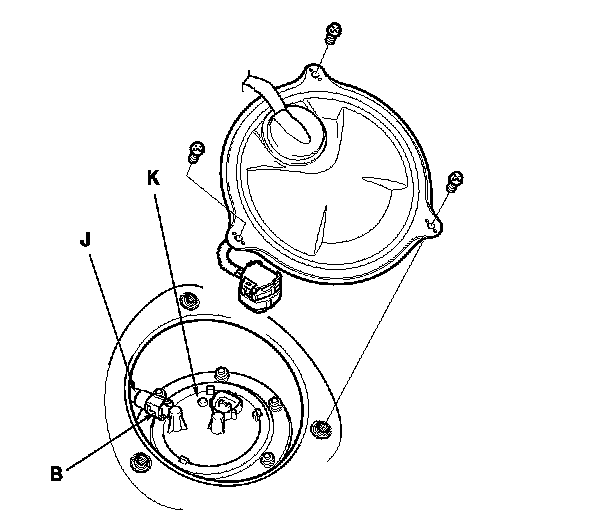 K
J
B