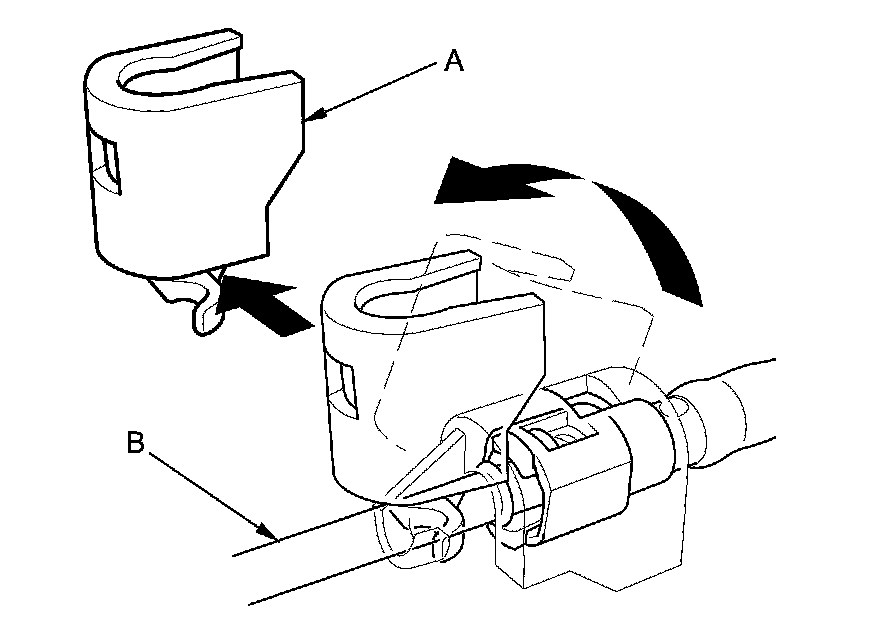 A

B