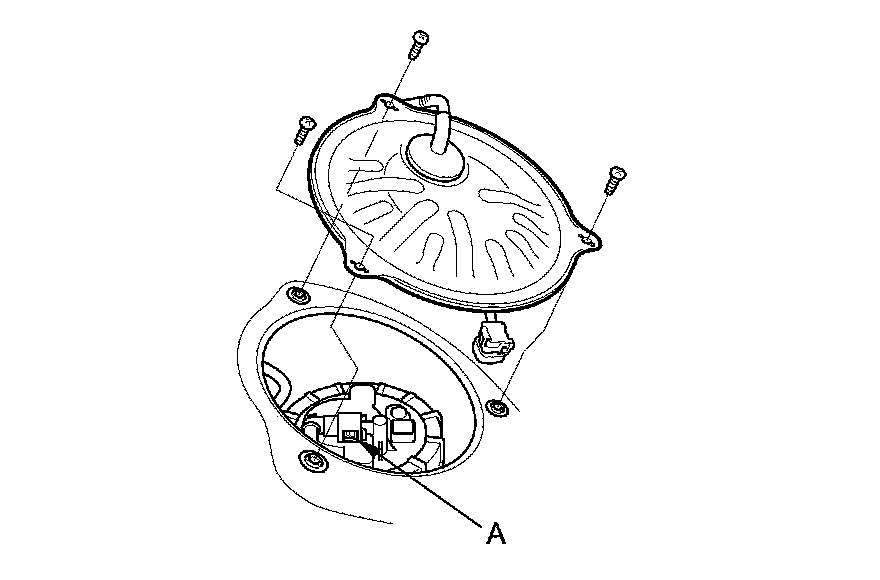 A