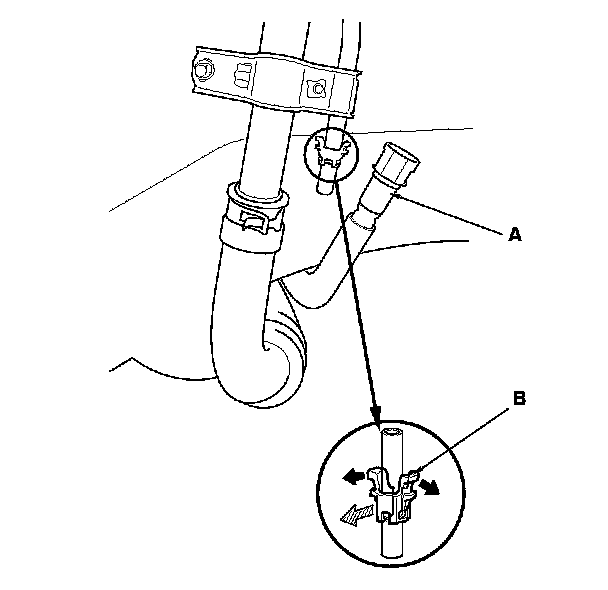 A

B