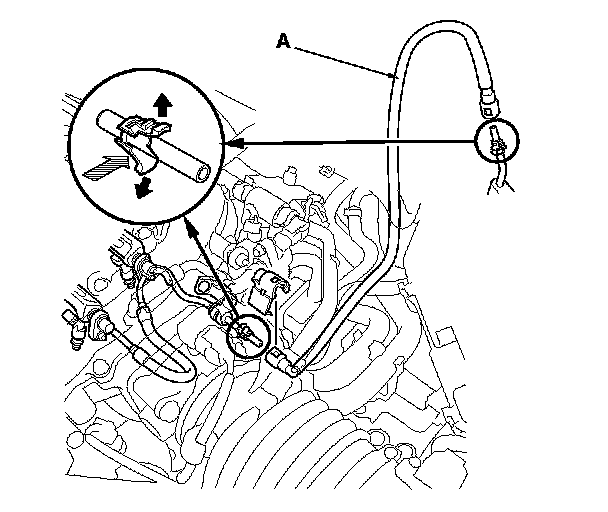 A