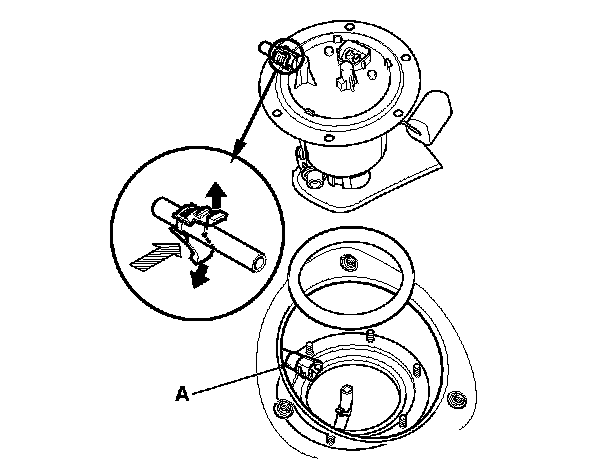 A