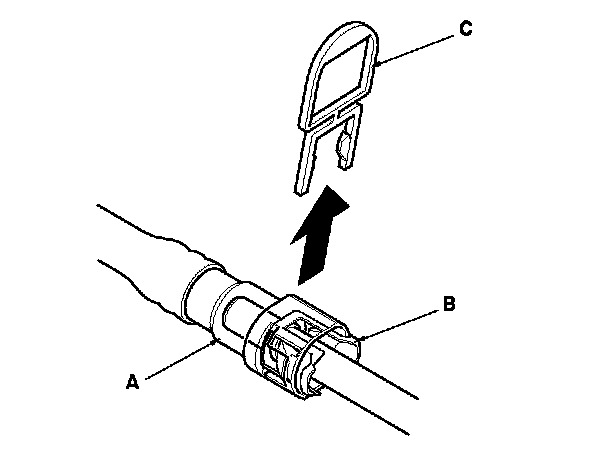 C

B

A