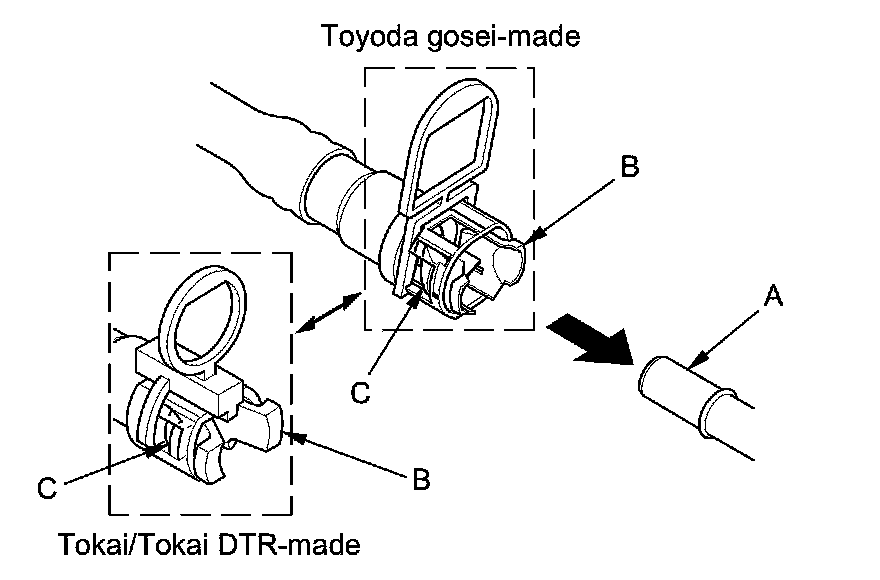 Toyoda gosei-made

B

A

C

C

B

Tokai/Tokai DTR-made