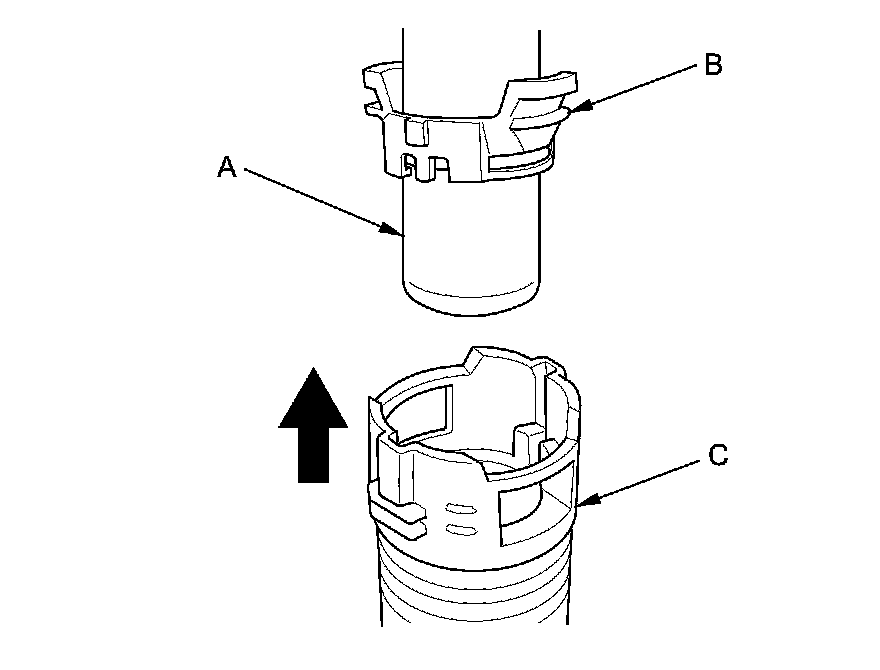 B
A
C