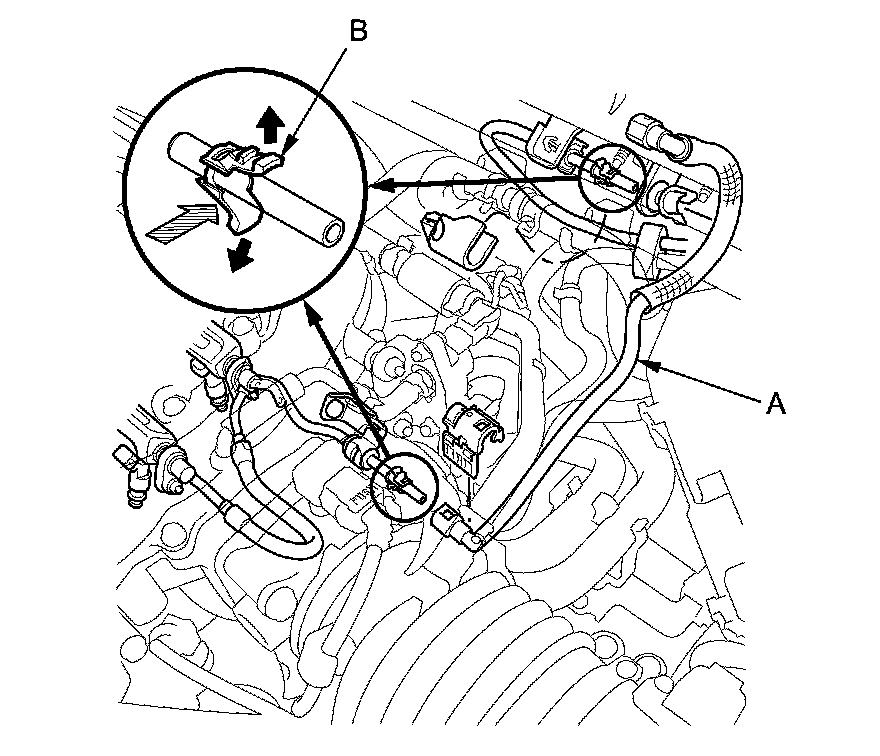 B

A