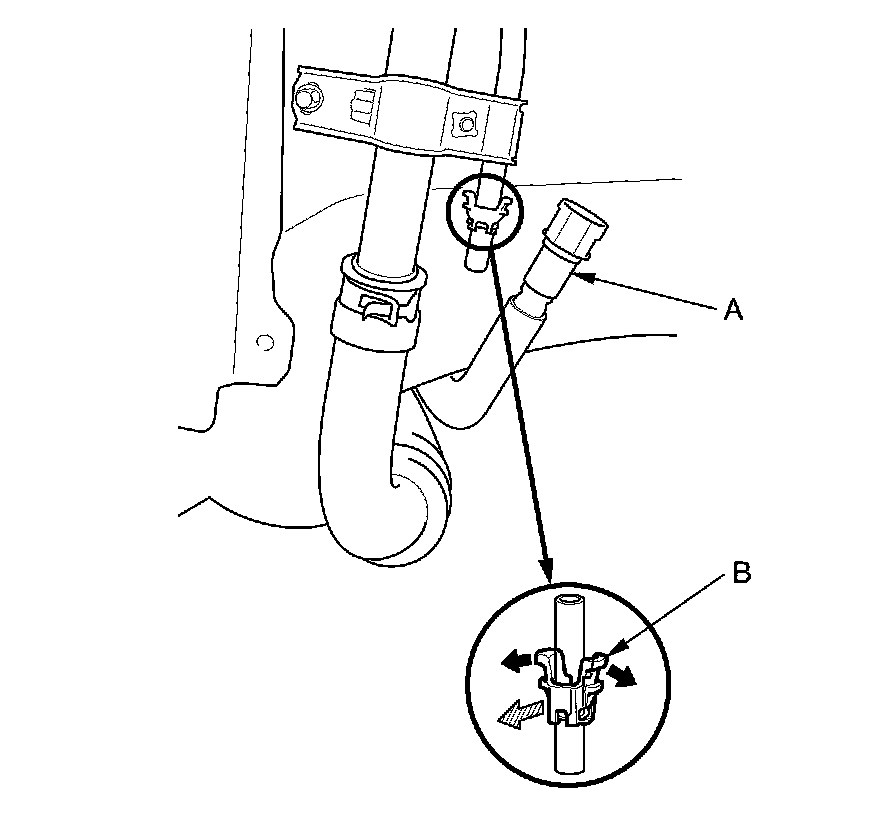 A

B