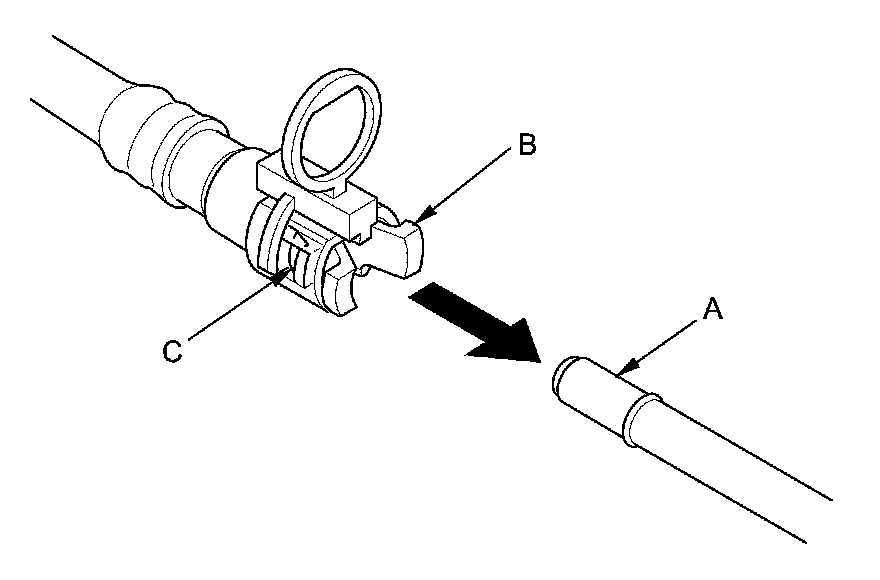 B
C
A