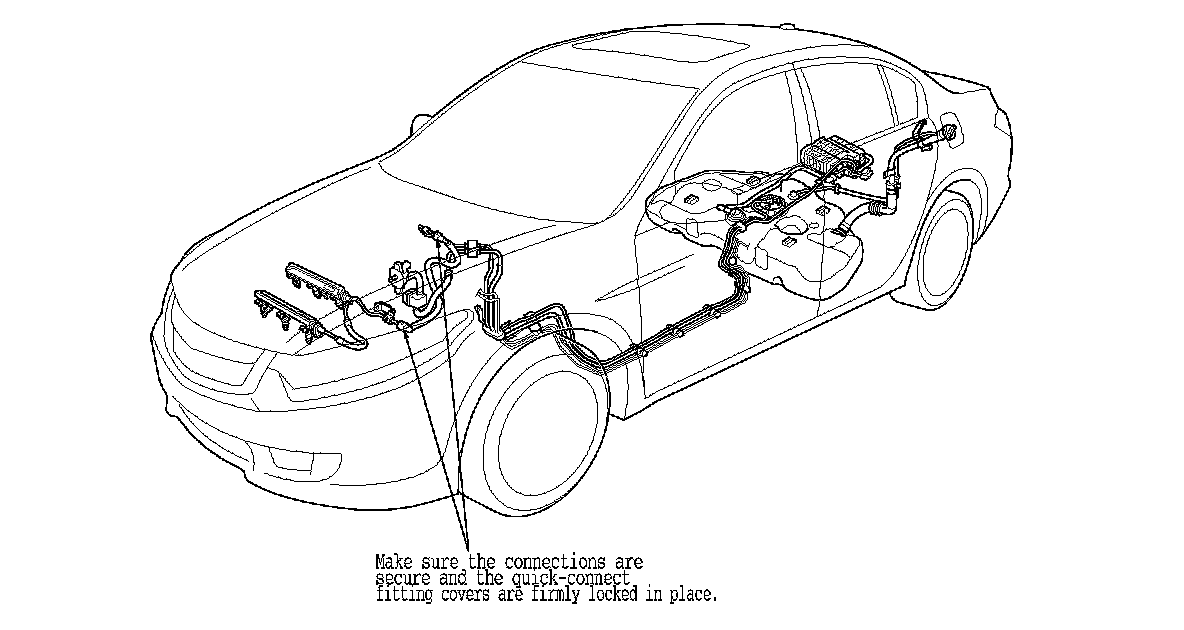 Make sure the connections are secure and the quick-connect fitting covers are firmly locked in place.