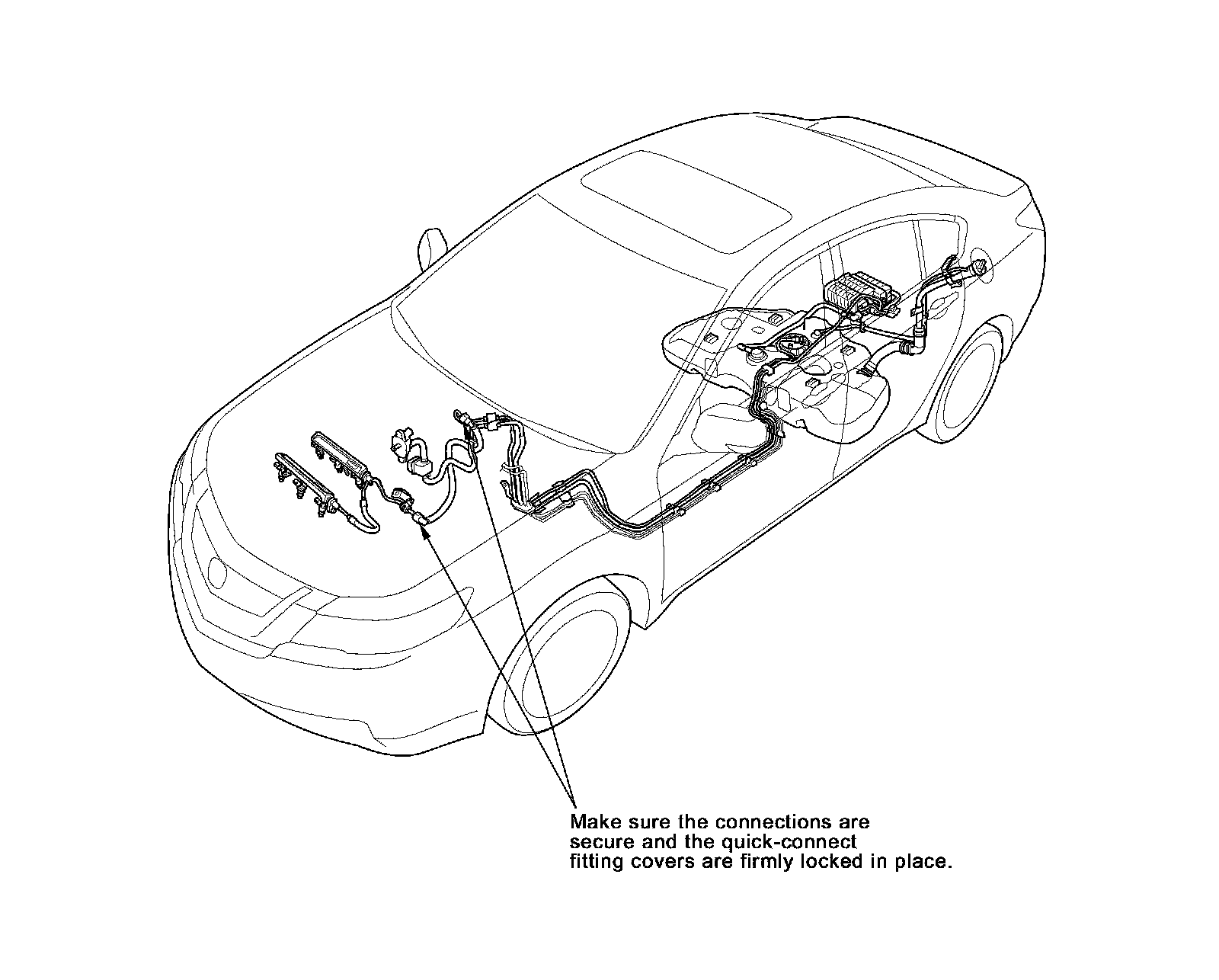 Make sure the connections are secure and the quick-connect fitting covers are firmly locked in place.