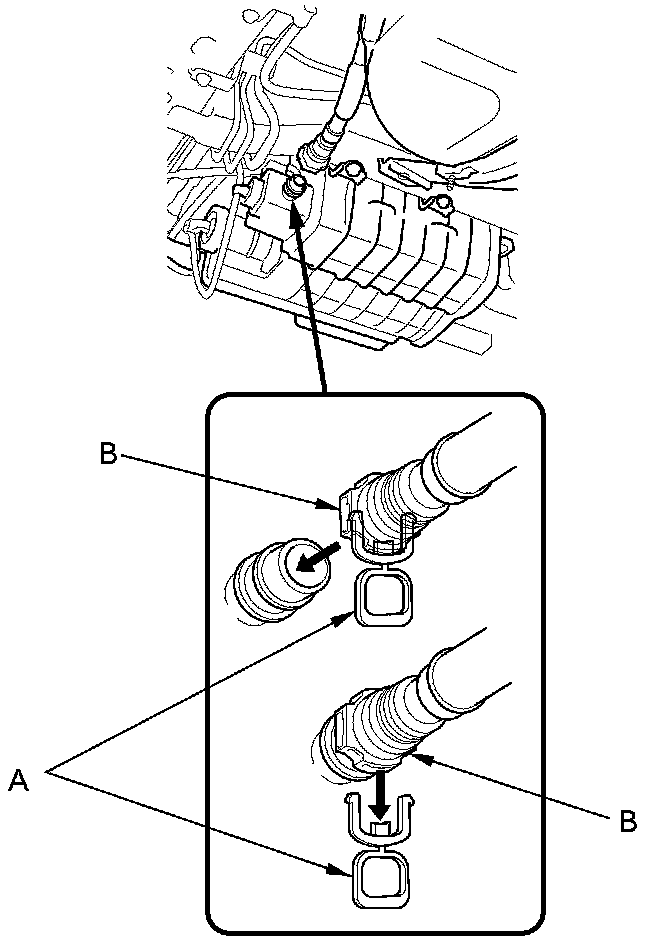 B

A

B