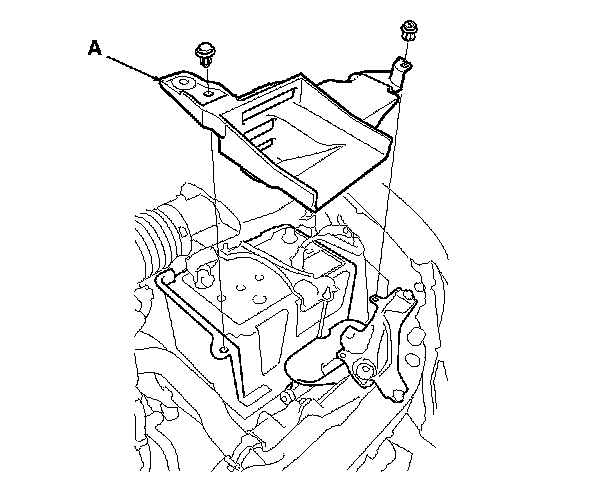 A