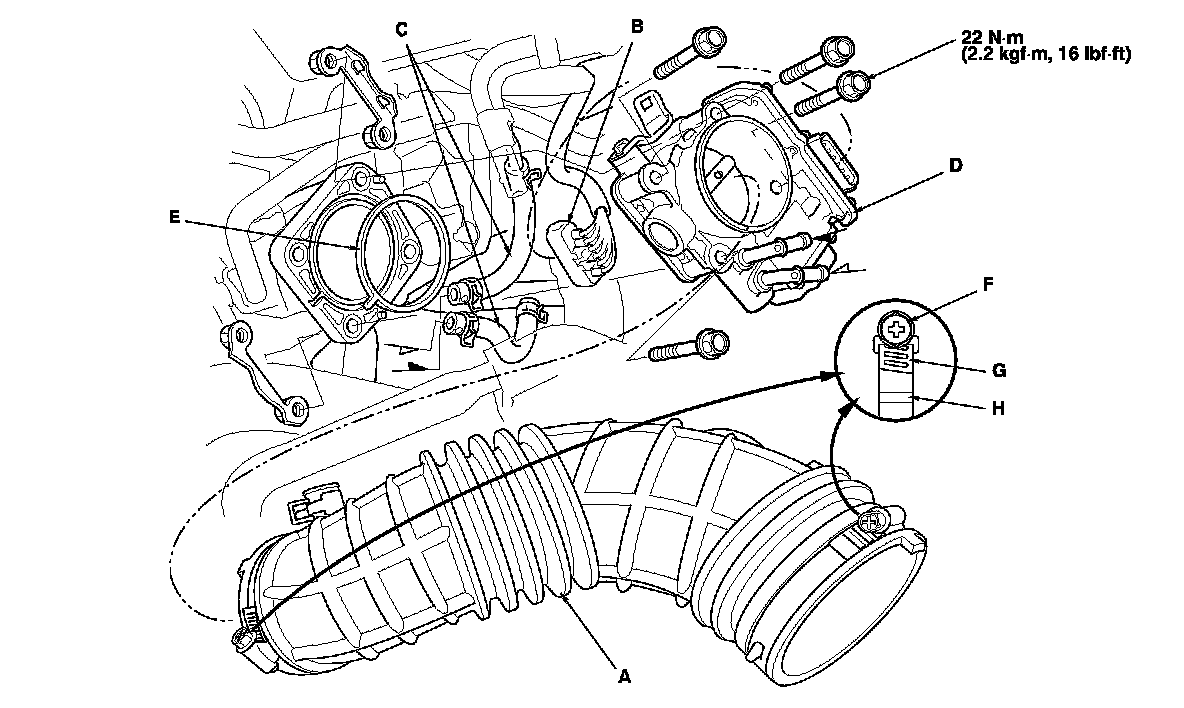 C
B
22 N·m
(2.2 kgf·m, 16 lbf·ft)
D
E
F
G
H
A