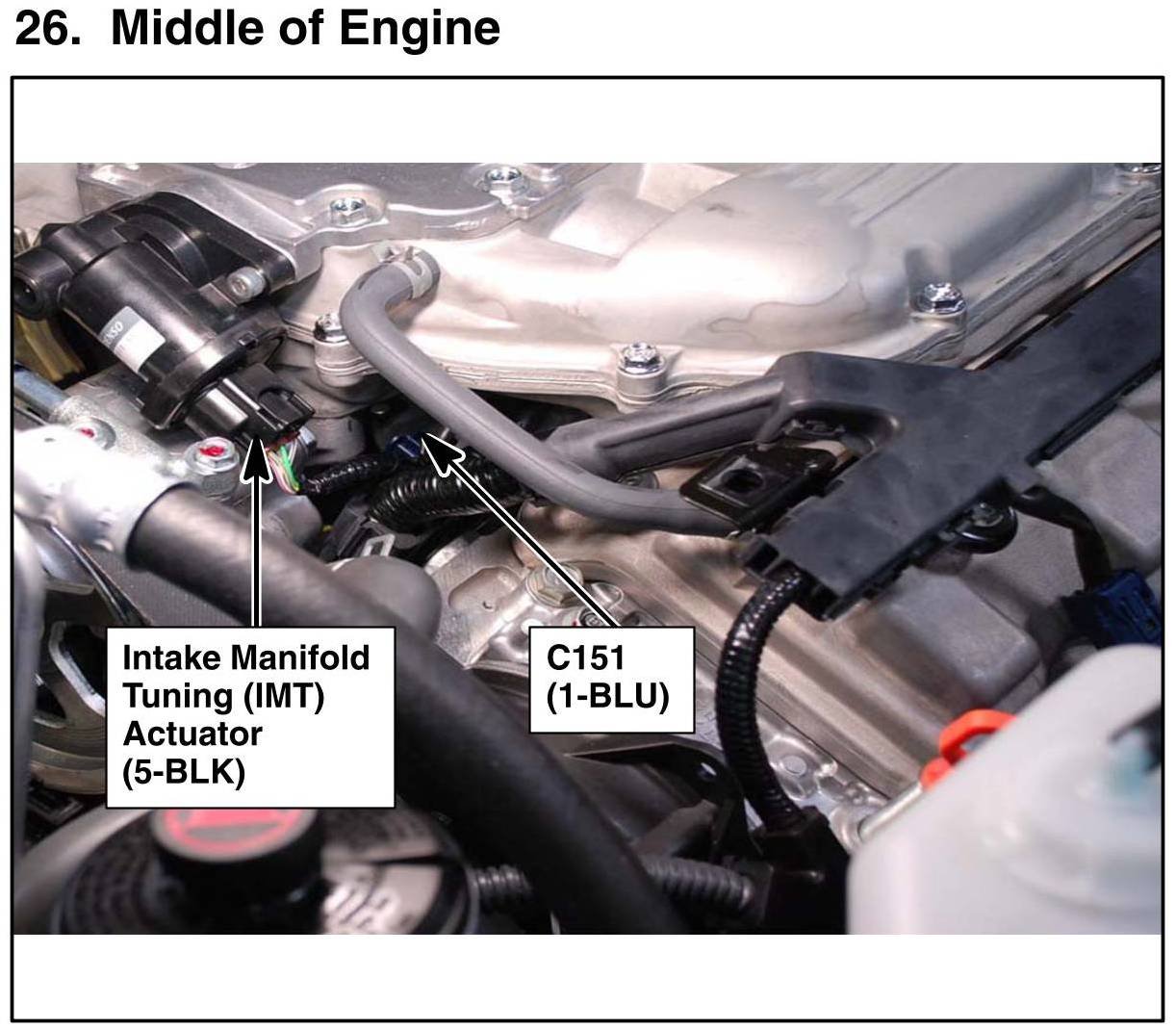 26. Middle of Engine

Intake Manifold Tuning (IMT) Actuator (5-BLK)

C151 (1-BLU)