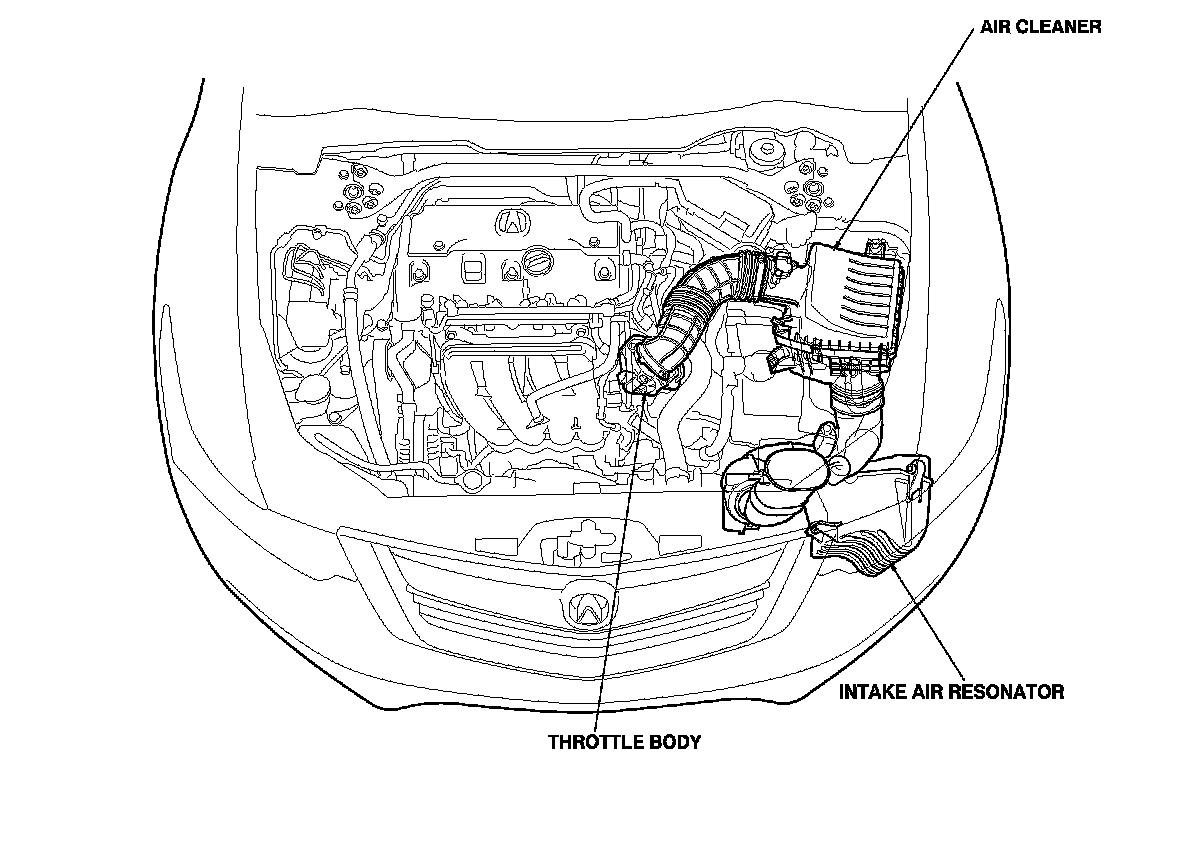 AIR CLEANER

INTAKE AIR RESONATOR

THROTTLE BODY