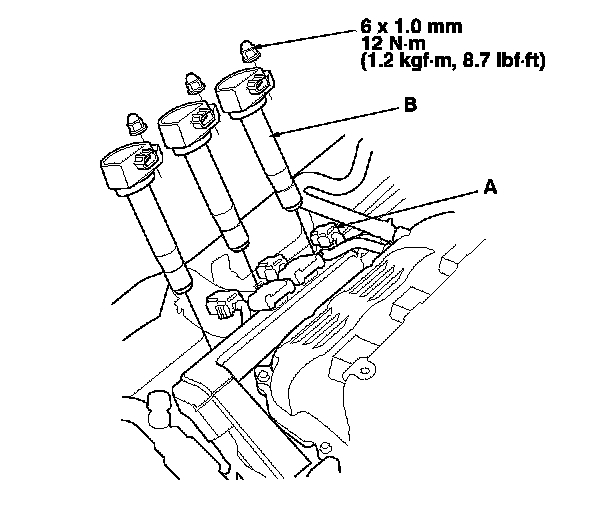 6 x 1.0 mm
12 N·m
(1.2 kgf·m, 8.7 lbf·ft)

B

A