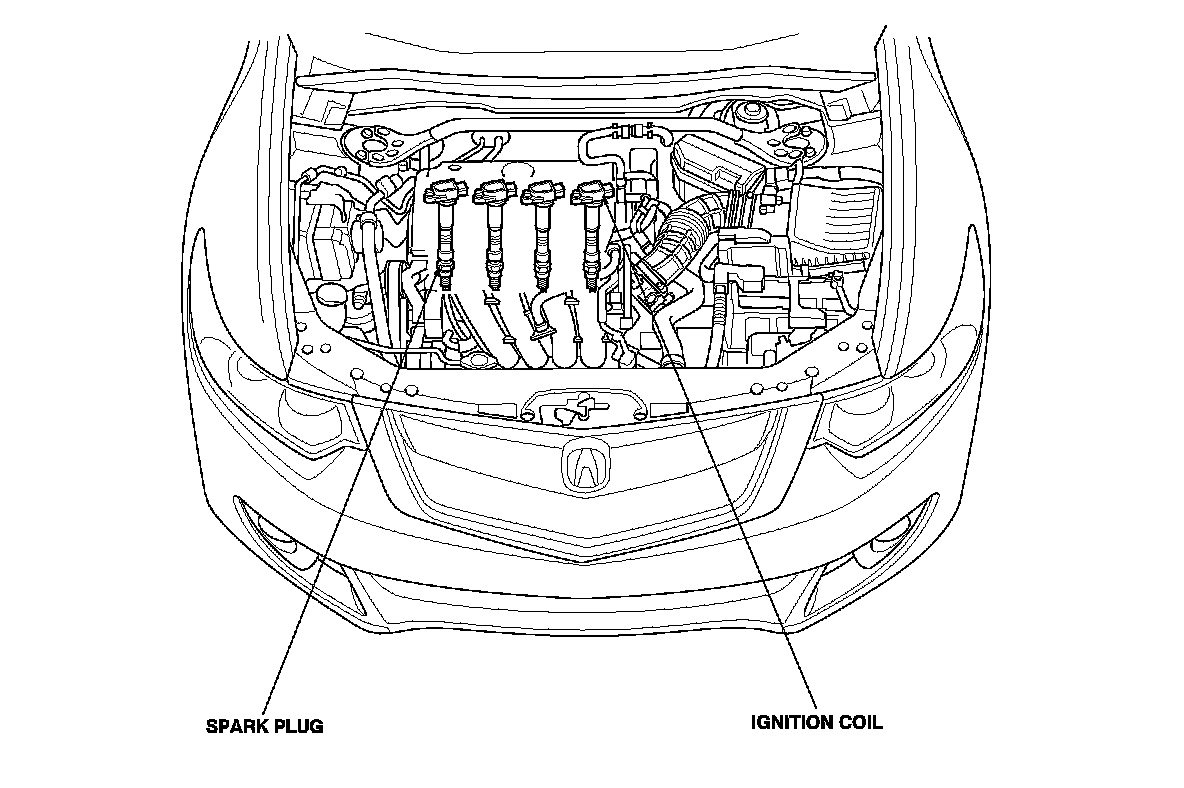 SPARK PLUG

IGNITION COIL