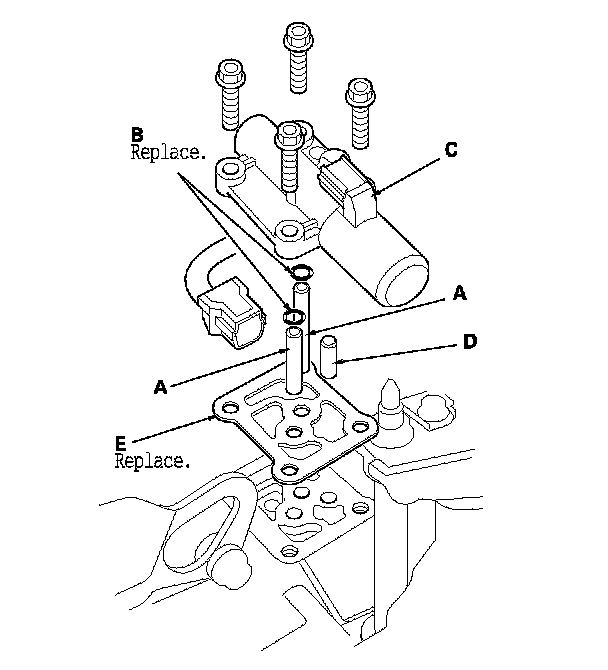 B
Replace.

C

A

D

A

E
Replace.