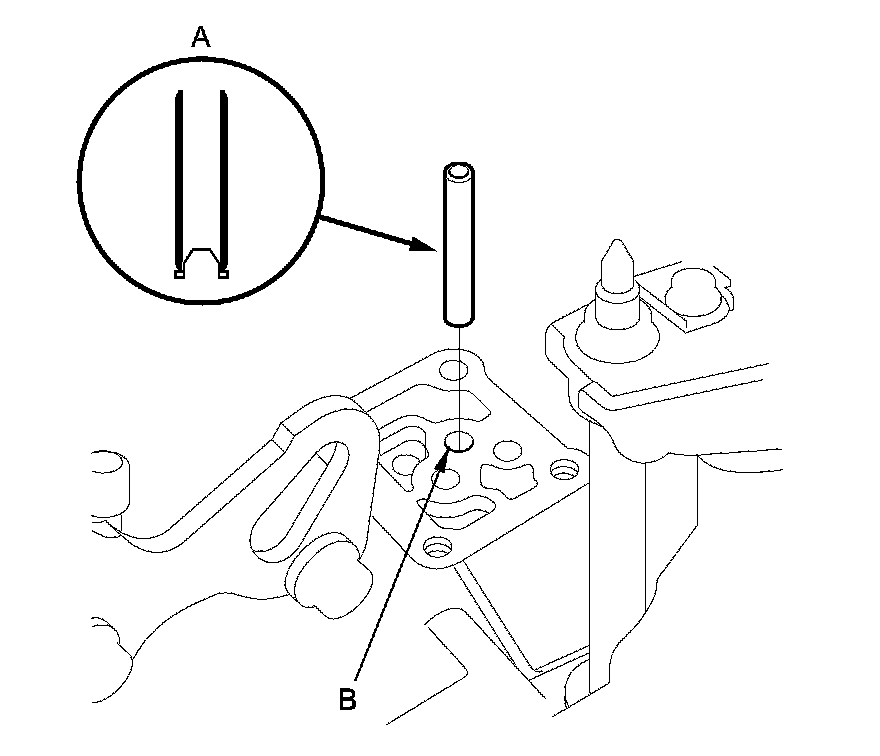 A

B