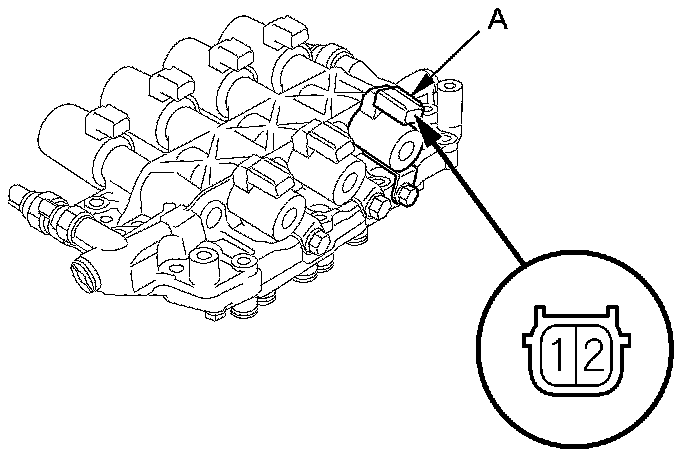 A

1 2