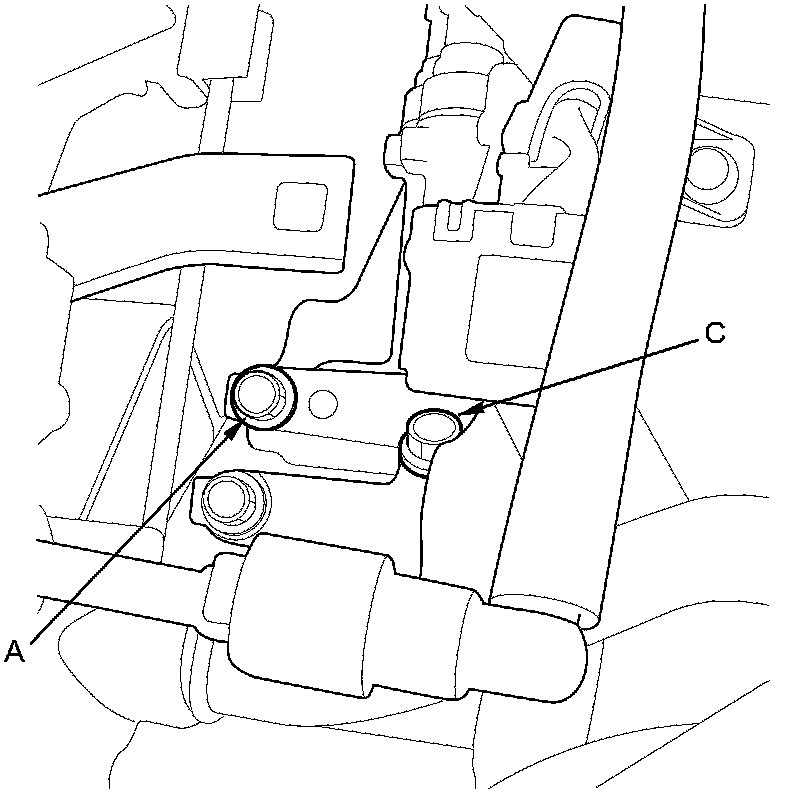 C

A