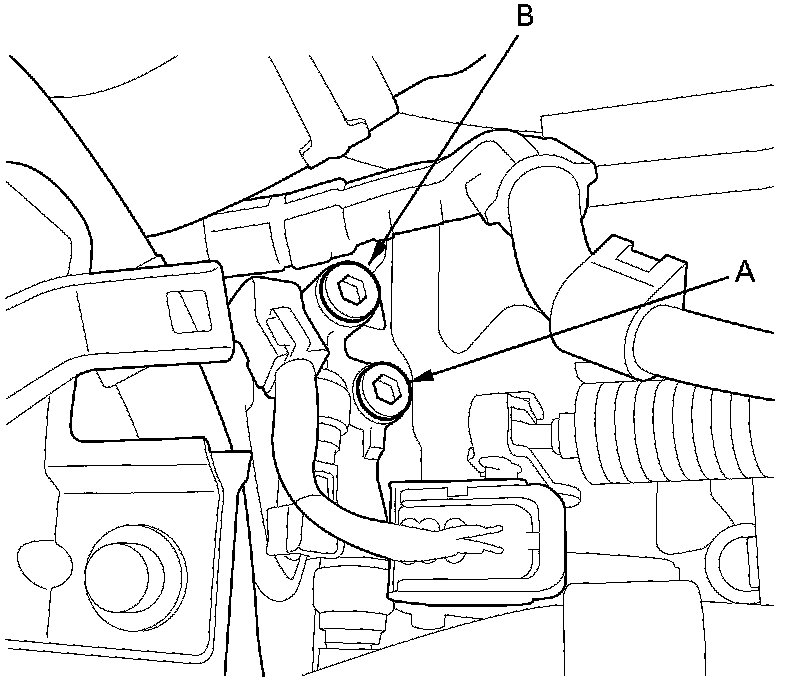 B
A