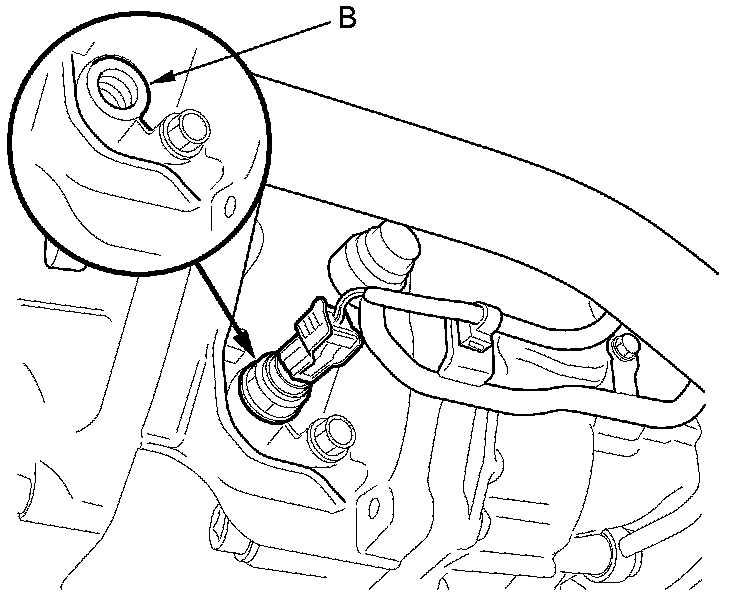 B