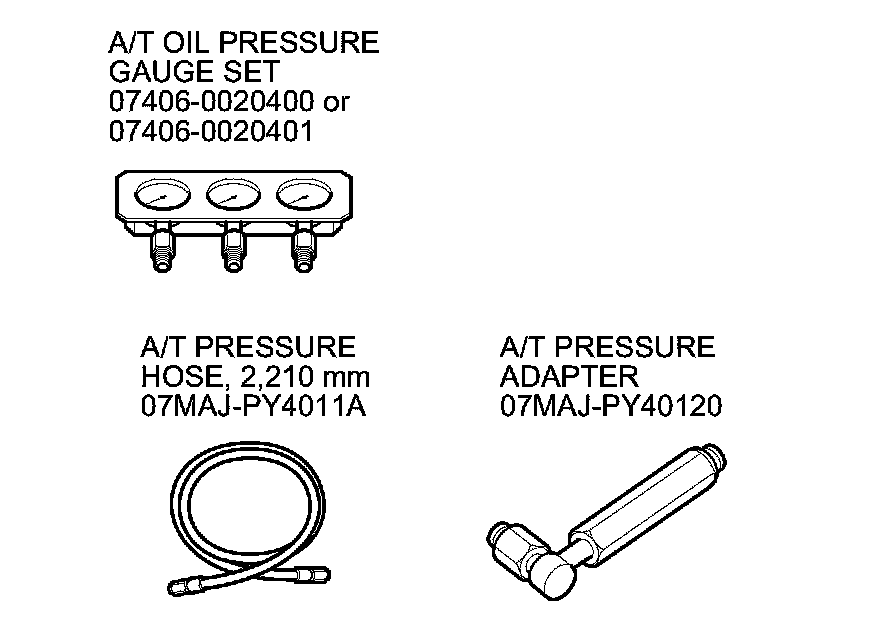 A/T OIL PRESSURE GAUGE SET
07406-0020400 or
07406-0020401

A/T PRESSURE HOSE, 2,210 mm
07MAJ-PY4011A

A/T PRESSURE ADAPTER
07MAJ-PY40120